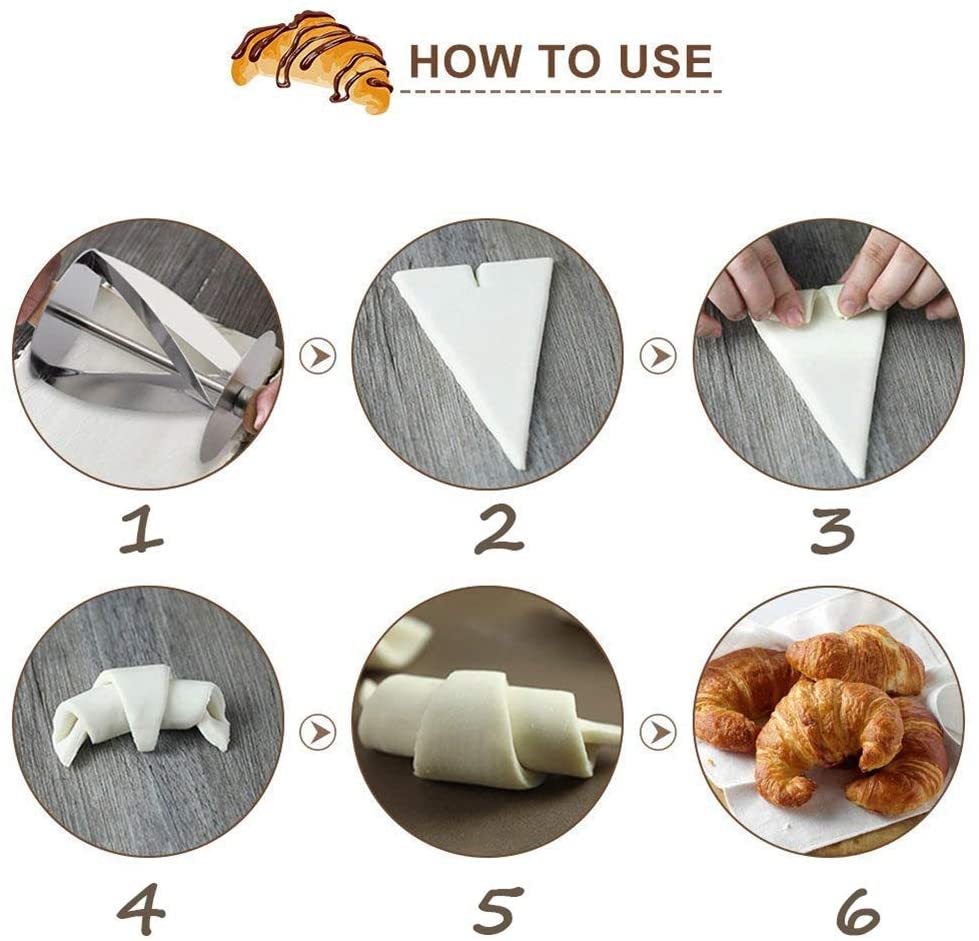 HOW TO USE

1

2

3

4

5

6