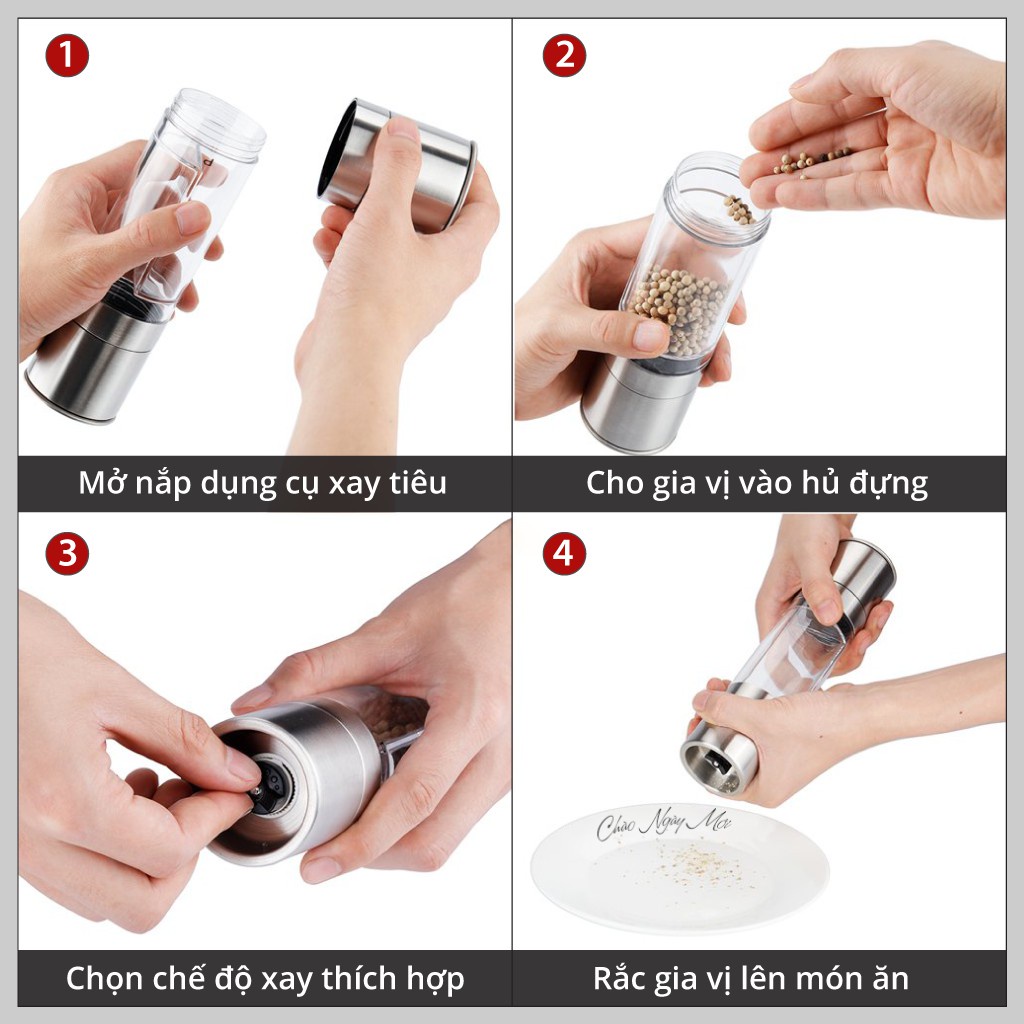 1

Mở nắp dụng cụ xay tiêu

2

Cho gia vị vào hủ đựng

3

Chọn chế độ xay thích hợp

4

Chào Ngày Mới

Rắc gia vị lên món ăn