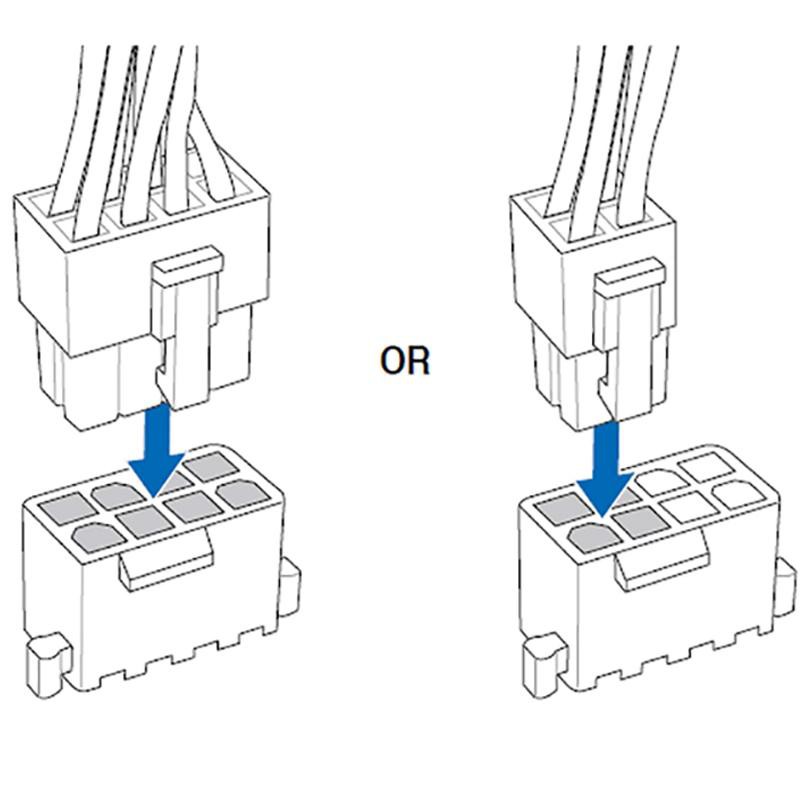 OR