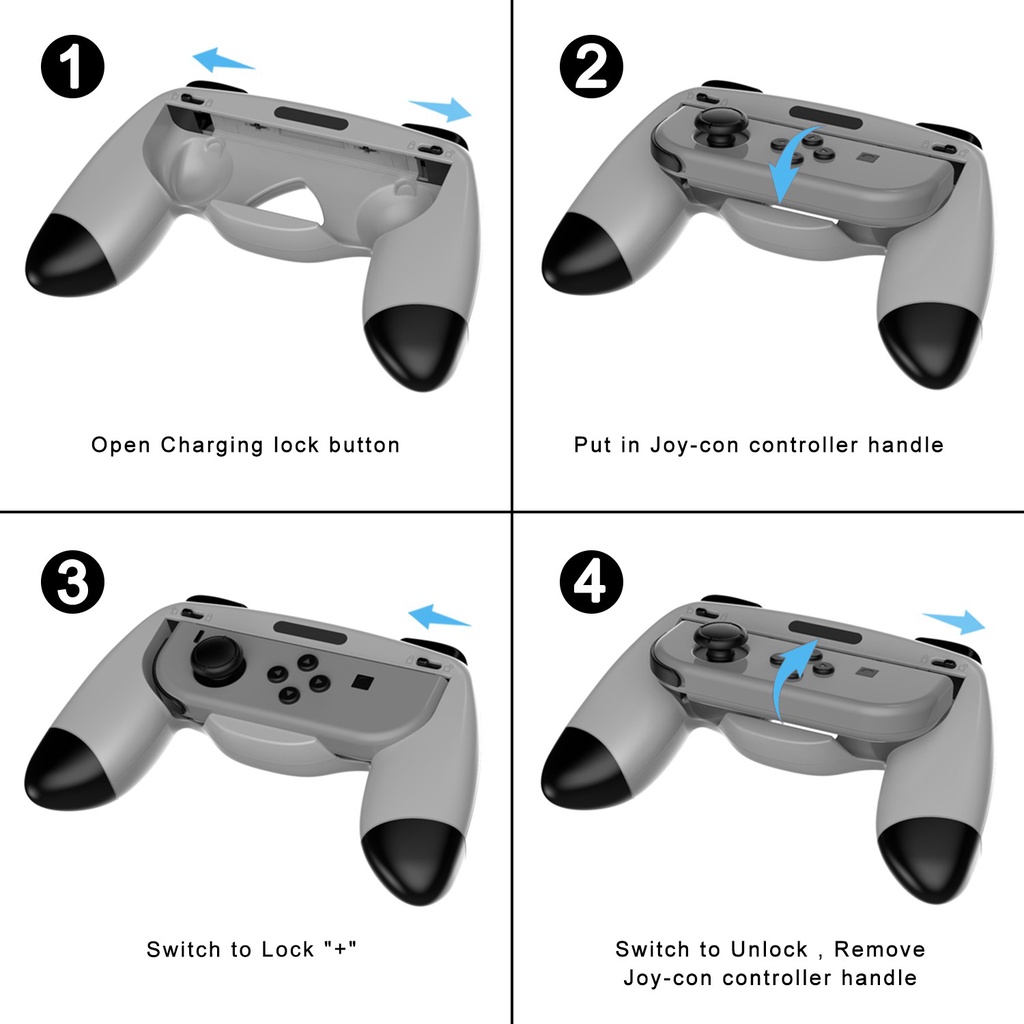 1

Open Charging lock button

2

Put in Joy-con controller handle

3

Switch to Lock "+"

4

Switch to Unlock , Remove Joy-con controller handle