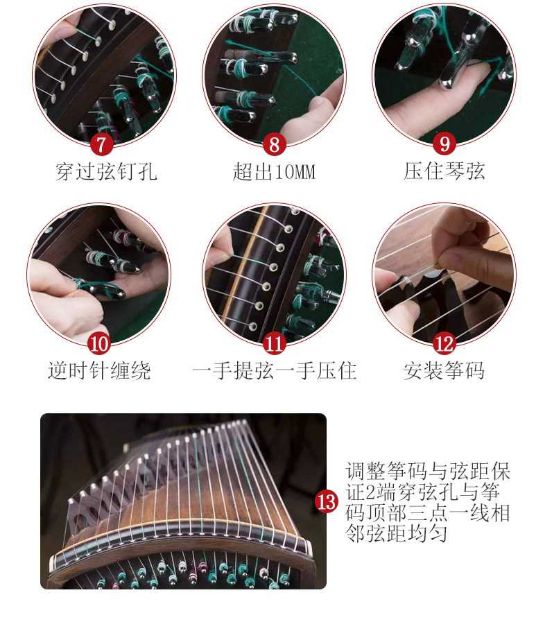 7
穿过弦钉孔

8
超出10MM

9
压住琴弦

10
逆时针缠绕

11
一手提弦一手压住

12
安装筝码

13
调整筝码与弦距保证2端穿弦孔与筝码顶部三点一线相邻弦距均匀