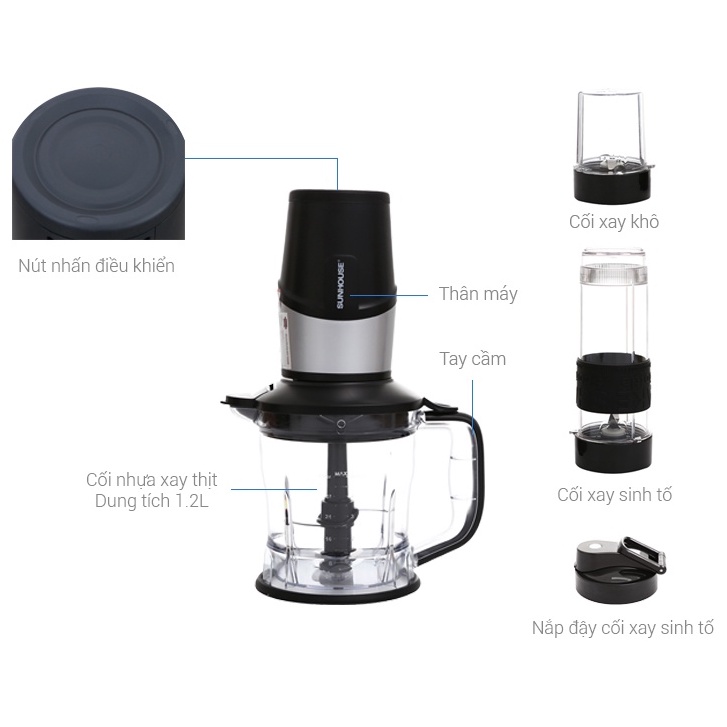 Nút nhấn điều khiển

SUNHOUSE

Thân máy

Tay cầm

Cối nhựa xay thịt
Dung tích 1.2L

MAX

Cối xay khô

Cối xay sinh tố

Nắp đậy cối xay sinh tố