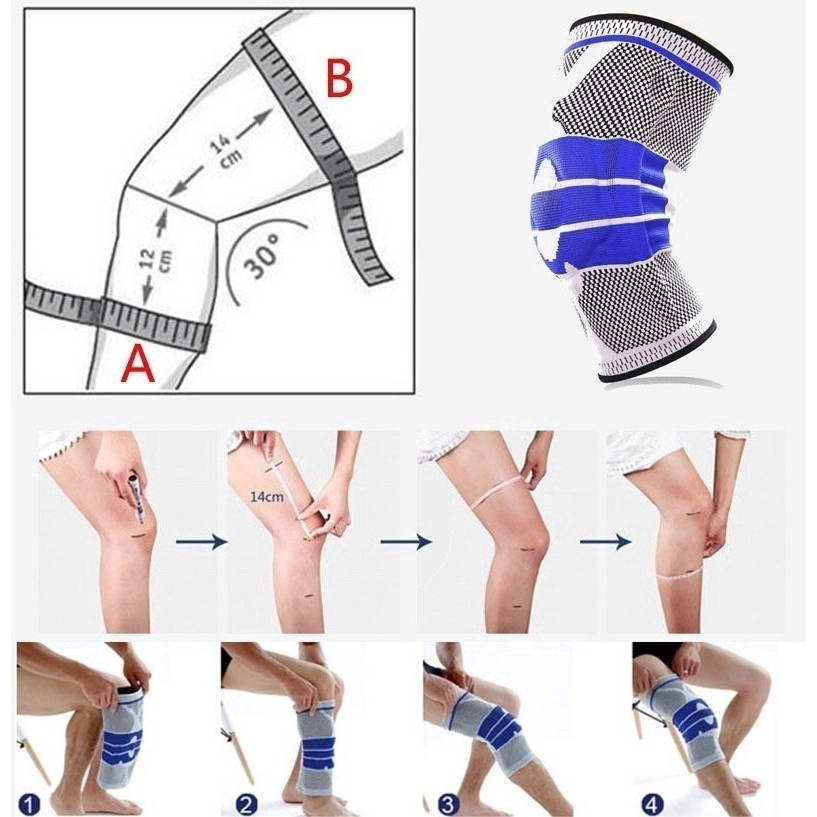 B

14 cm

12 cm

30°

A

14cm

1

2

3

4