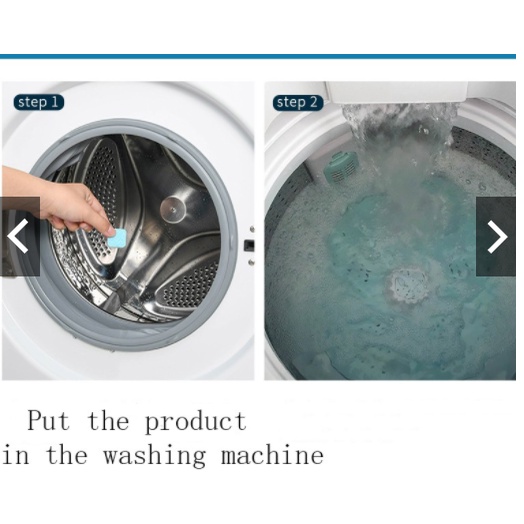 step 1

step 2

Put the product
in the washing machine