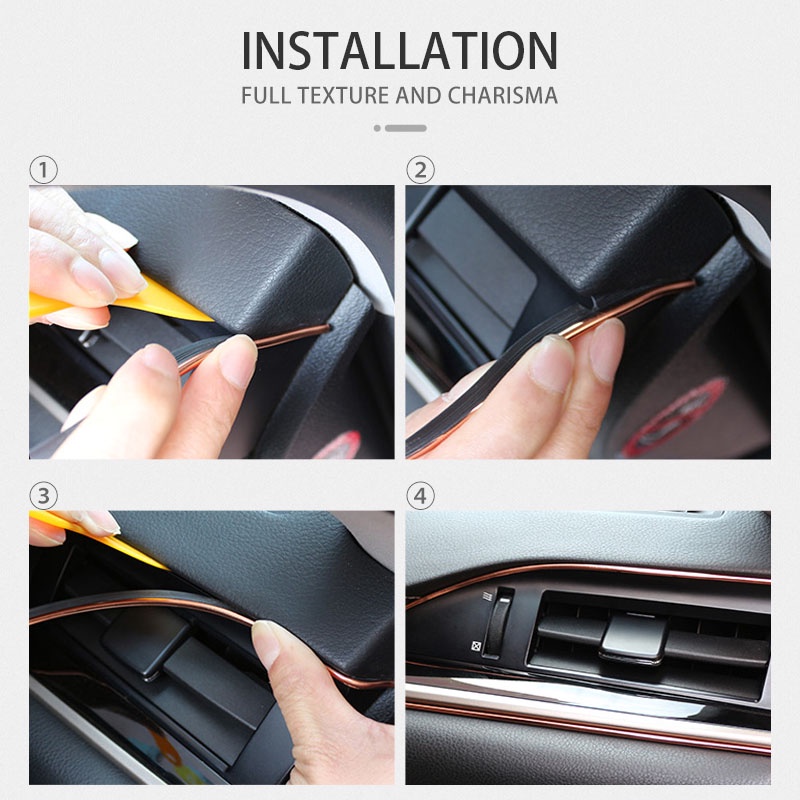 INSTALLATION
FULL TEXTURE AND CHARISMA

①

②

③

④