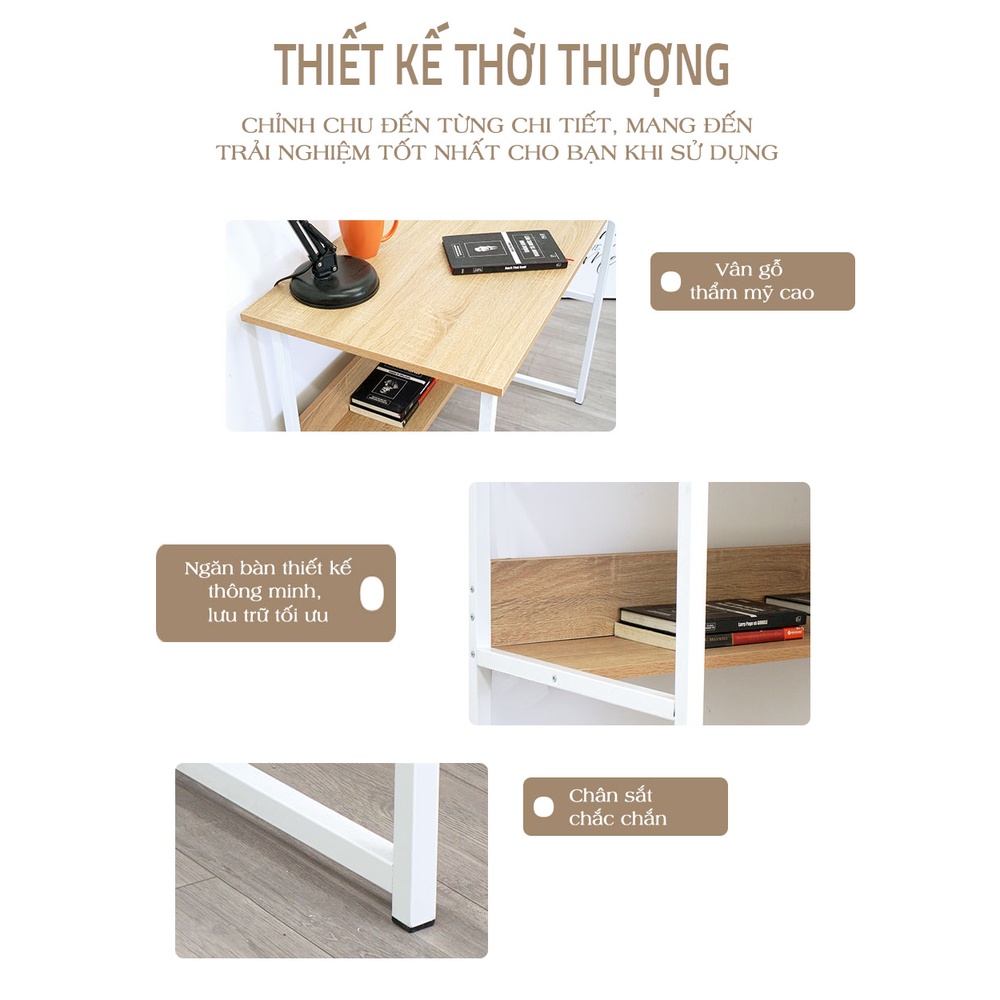 THIẾT KẾ THỜI THƯỢNG

CHỈNH CHU ĐẾN TỪNG CHI TIẾT, MANG ĐẾN TRẢI NGHIỆM TỐT NHẤT CHO BẠN KHI SỬ DỤNG

Vân gỗ thẩm mỹ cao

Ngăn bàn thiết kế thông minh, lưu trữ tối ưu

Chân sắt chắc chắn