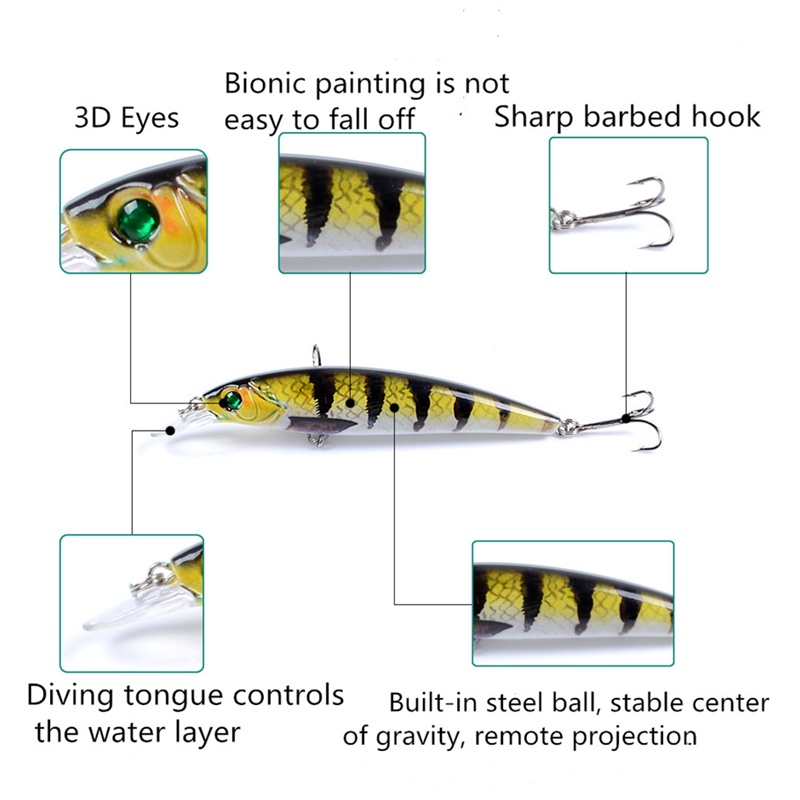 3D Eyes

Bionic painting is not easy to fall off

Sharp barbed hook

Diving tongue controls the water layer

Built-in steel ball, stable center of gravity, remote projection