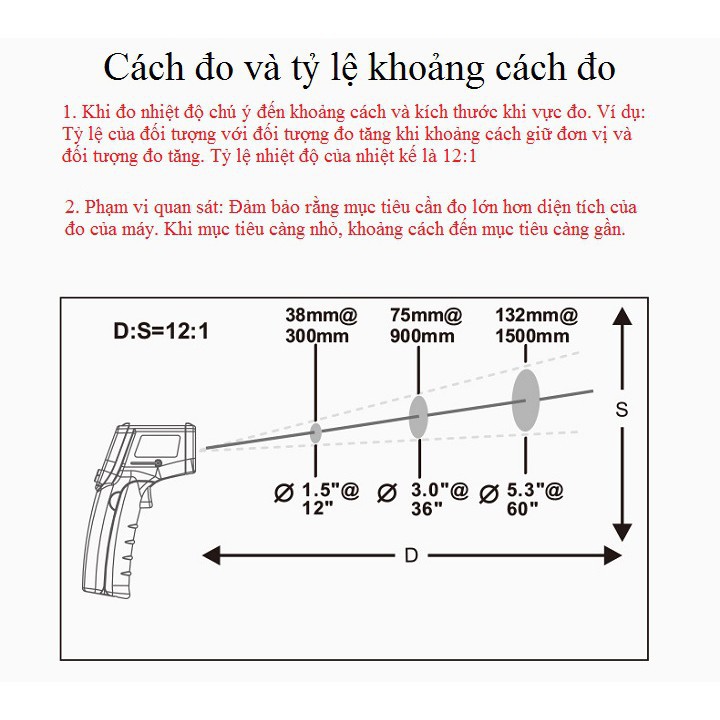 Cách đo và tỷ lệ khoảng cách đo

1. Khi đo nhiệt độ chú ý đến khoảng cách và kích thước khi vực đo. Ví dụ: Tỷ lệ của đối tượng với đối tượng đo tăng khi khoảng cách giữ đơn vị và đối tượng đo tăng. Tỷ lệ nhiệt độ của nhiệt kế là 12:1

2. Phạm vi quan sát: Đảm bảo rằng mục tiêu cần đo lớn hơn diện tích của đo của máy. Khi mục tiêu càng nhỏ, khoảng cách đến mục tiêu càng gần.

D:S=12:1

38mm@ 300mm

75mm@ 900mm

132mm@ 1500mm

S

Ø 1.5"@ 12"

Ø 3.0"@ 36"

Ø 5.3"@ 60"

D