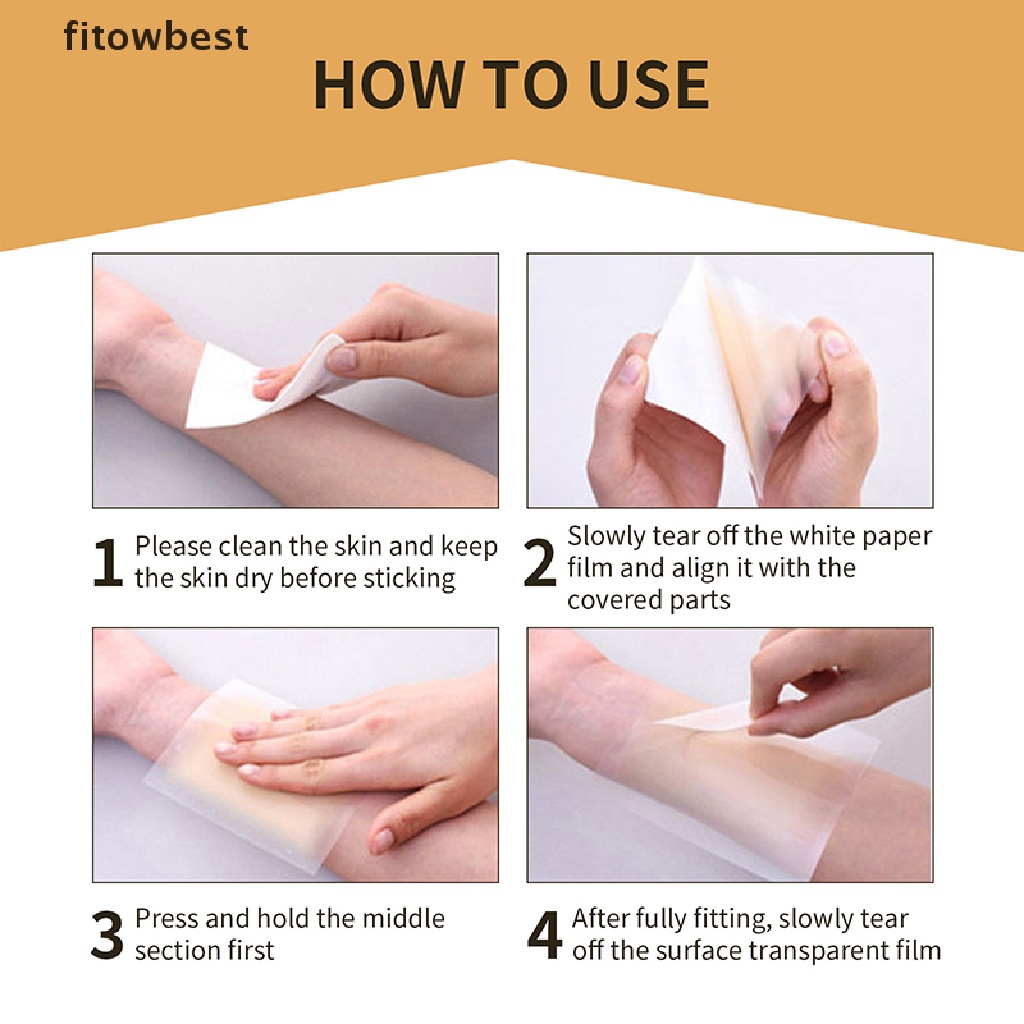 fitowbest

HOW TO USE

1 Please clean the skin and keep the skin dry before sticking

2 Slowly tear off the white paper film and align it with the covered parts

3 Press and hold the middle section first

4 After fully fitting, slowly tear off the surface transparent film