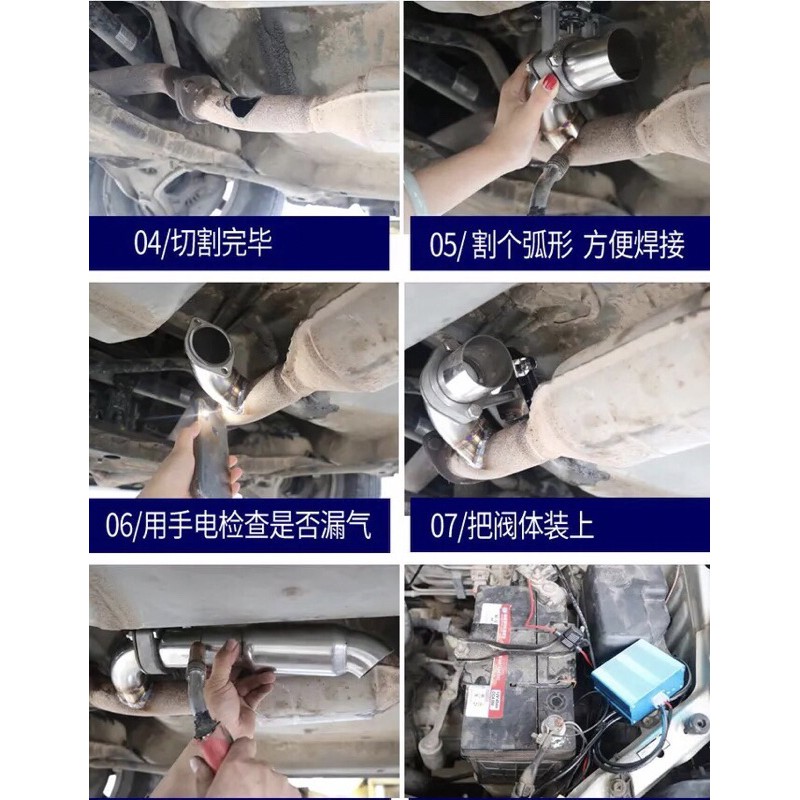 04/切割完毕

05/ 割个弧形 方便焊接

06/用手电检查是否漏气

07/把阀体装上