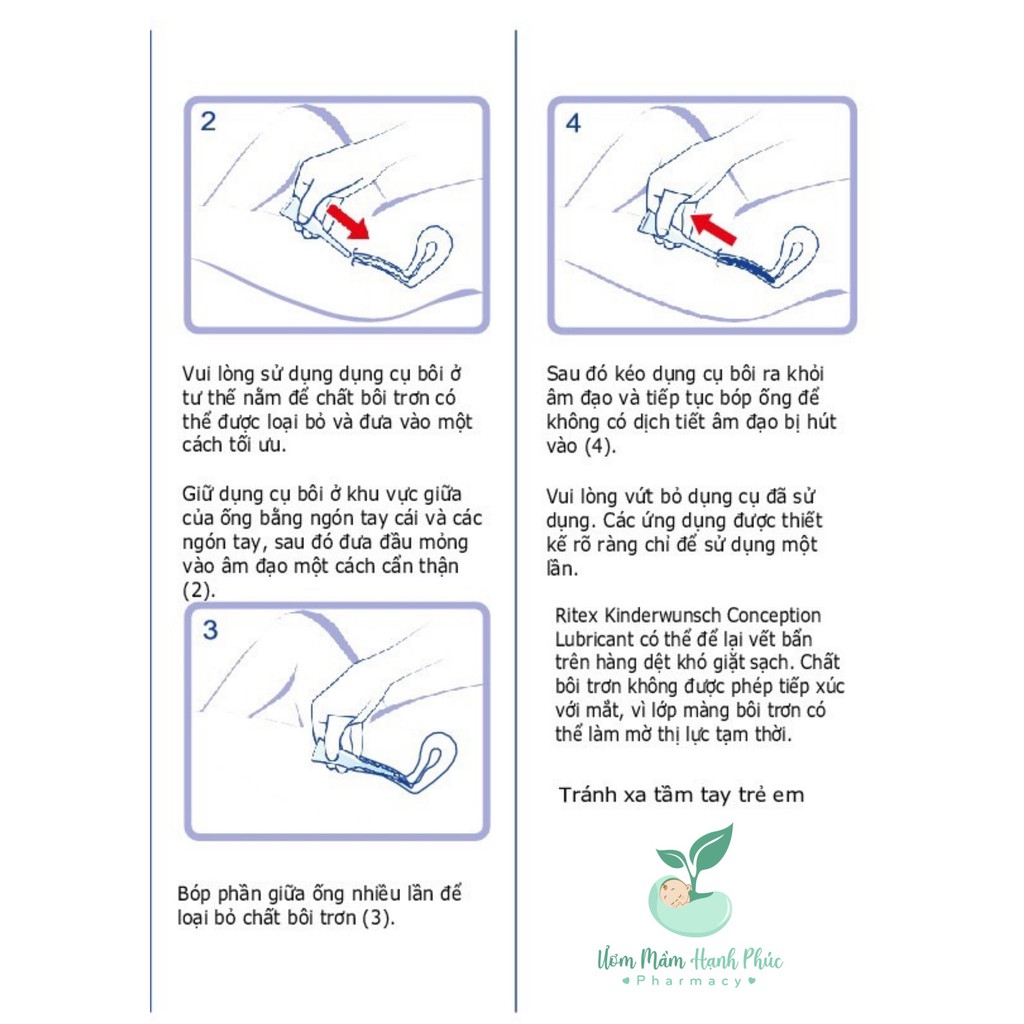 2

Vui lòng sử dụng dụng cụ bôi ở tư thế nằm để chất bôi trơn có thể được loại bỏ và đưa vào một cách tối ưu.

Giữ dụng cụ bôi ở khu vực giữa của ống bằng ngón tay cái và các ngón tay, sau đó đưa đầu mỏng vào âm đạo một cách cẩn thận (2).

3

Bóp phần giữa ống nhiều lần để loại bỏ chất bôi trơn (3).

4

Sau đó kéo dụng cụ bôi ra khỏi âm đạo và tiếp tục bóp ống để không có dịch tiết âm đạo bị hút vào (4).

Vui lòng vứt bỏ dụng cụ đã sử dụng. Các ứng dụng được thiết kế rõ ràng chỉ để sử dụng một lần.

Ritex Kinderwunsch Conception Lubricant có thể để lại vết bẩn trên hàng dệt khó giặt sạch. Chất bôi trơn không được phép tiếp xúc với mắt, vì lớp màng bôi trơn có thể làm mờ thị lực tạm thời.

Tránh xa tầm tay trẻ em

Ươm Mầm Hạnh Phúc
Pharmacy