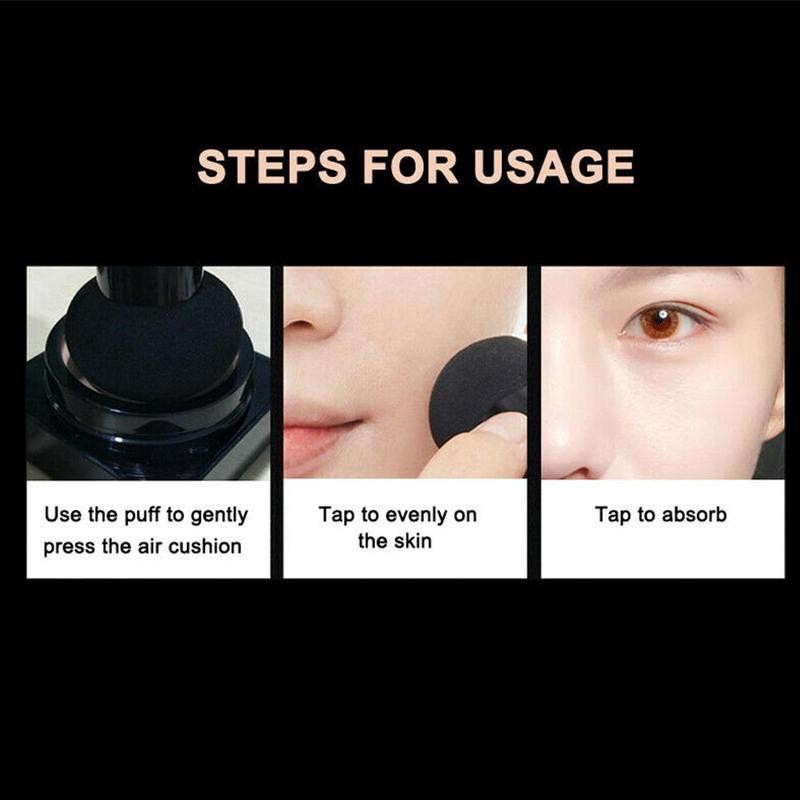 STEPS FOR USAGE

Use the puff to gently press the air cushion

Tap to evenly on the skin

Tap to absorb