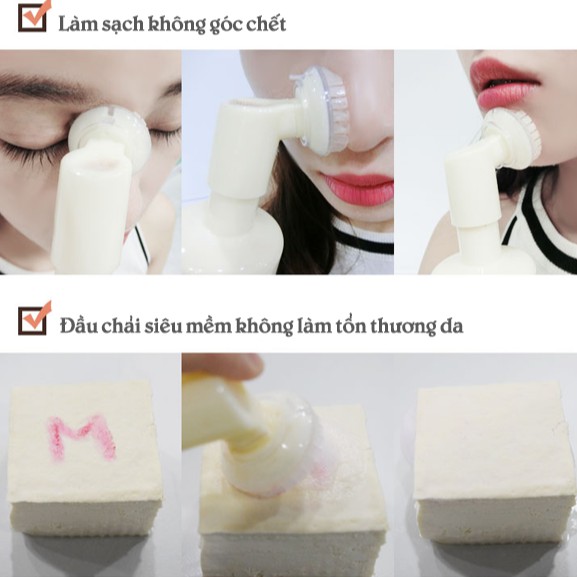 Làm sạch không góc chết

Đầu chải siêu mềm không làm tổn thương da

M