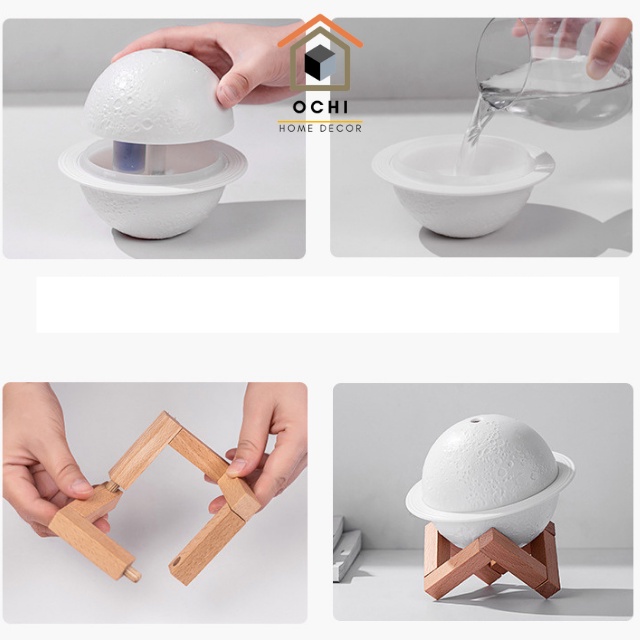 OCHI
HOME DECOR