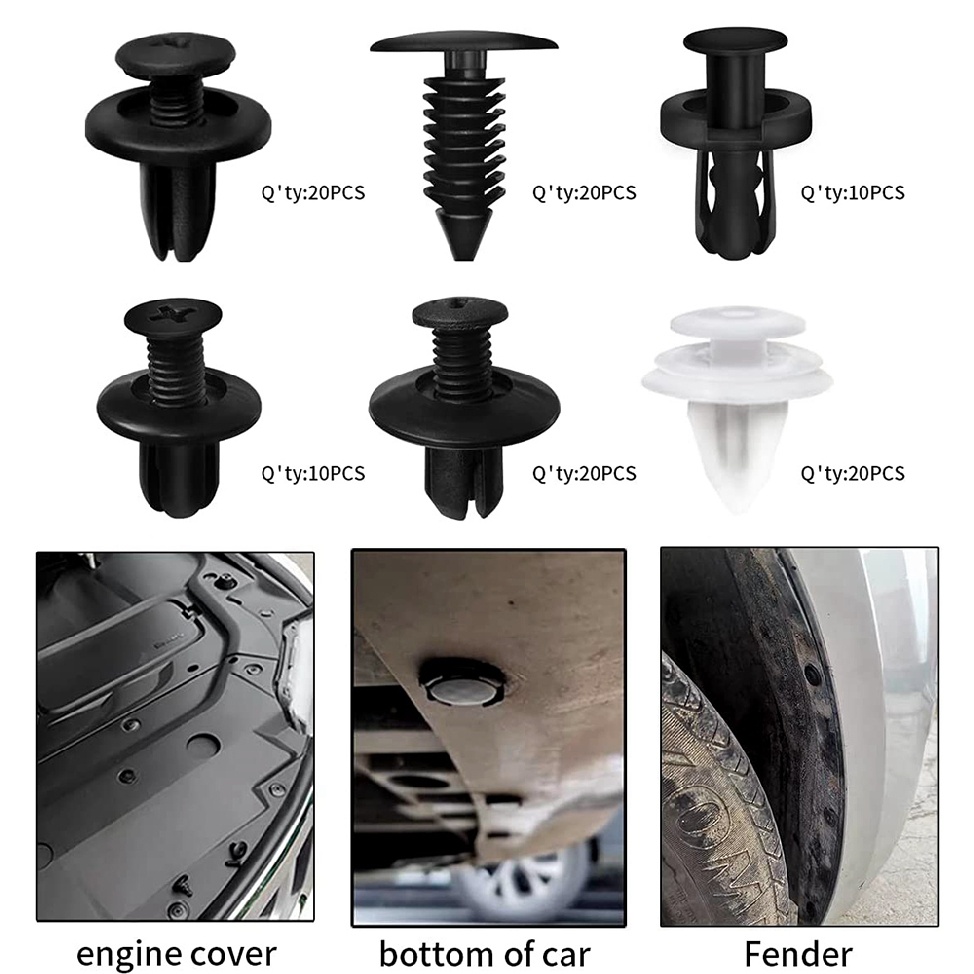 Q'ty:20PCS

Q'ty:20PCS

Q'ty:10PCS

Q'ty:10PCS

Q'ty:20PCS

Q'ty:20PCS

engine cover

bottom of car

Fender