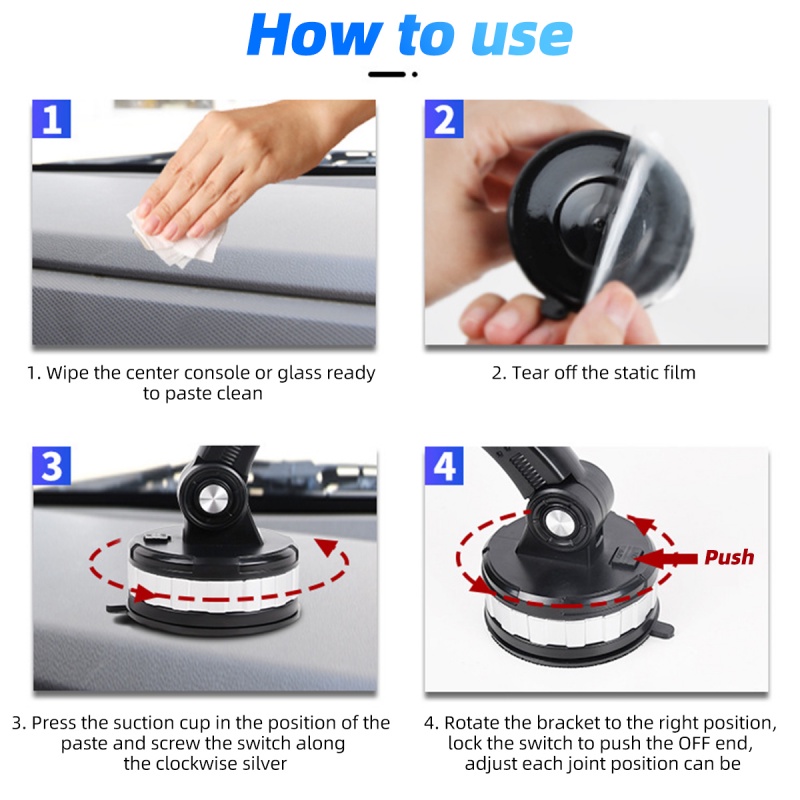 How to use

1

1. Wipe the center console or glass ready to paste clean

2

2. Tear off the static film

3

3. Press the suction cup in the position of the paste and screw the switch along the clockwise silver

4

Push

4. Rotate the bracket to the right position, lock the switch to push the OFF end, adjust each joint position can be