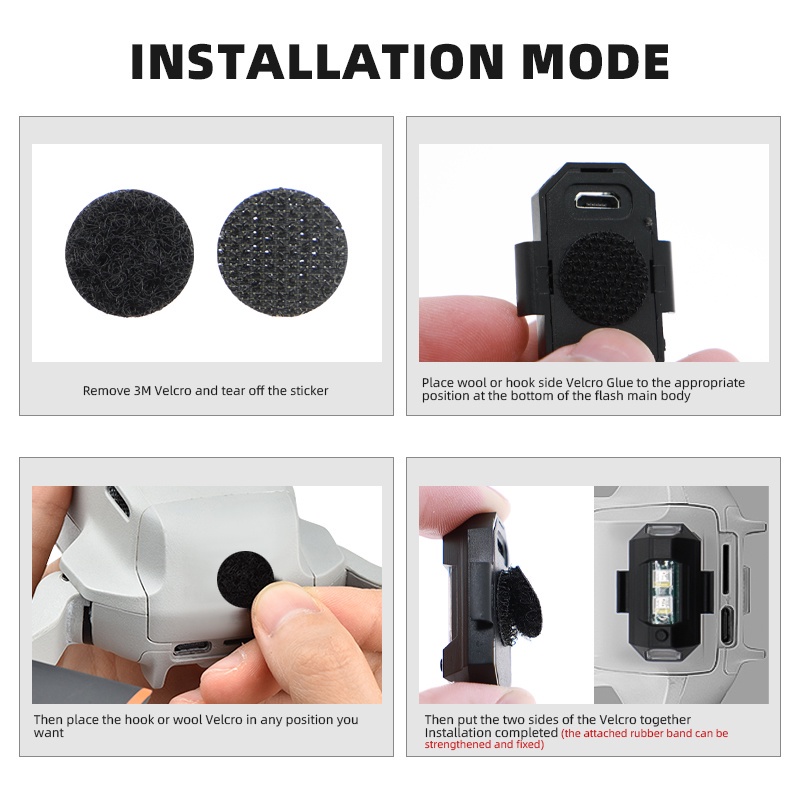 INSTALLATION MODE

Remove 3M Velcro and tear off the sticker

Place wool or hook side Velcro Glue to the appropriate position at the bottom of the flash main body

Then place the hook or wool Velcro in any position you want

Then put the two sides of the Velcro together
Installation completed (the attached rubber band can be strengthened and fixed)