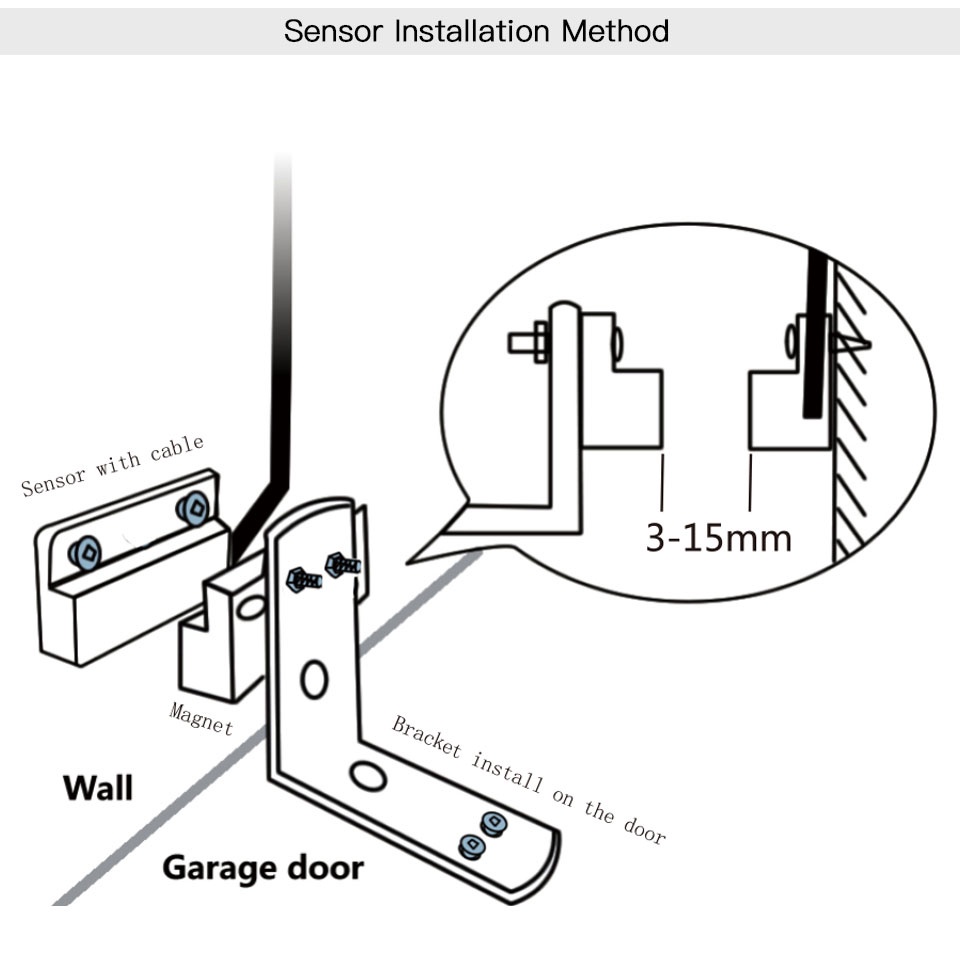 Sensor Installation Method

Sensor with cable

3-15mm

Magnet

Bracket install on the door

Wall

Garage door