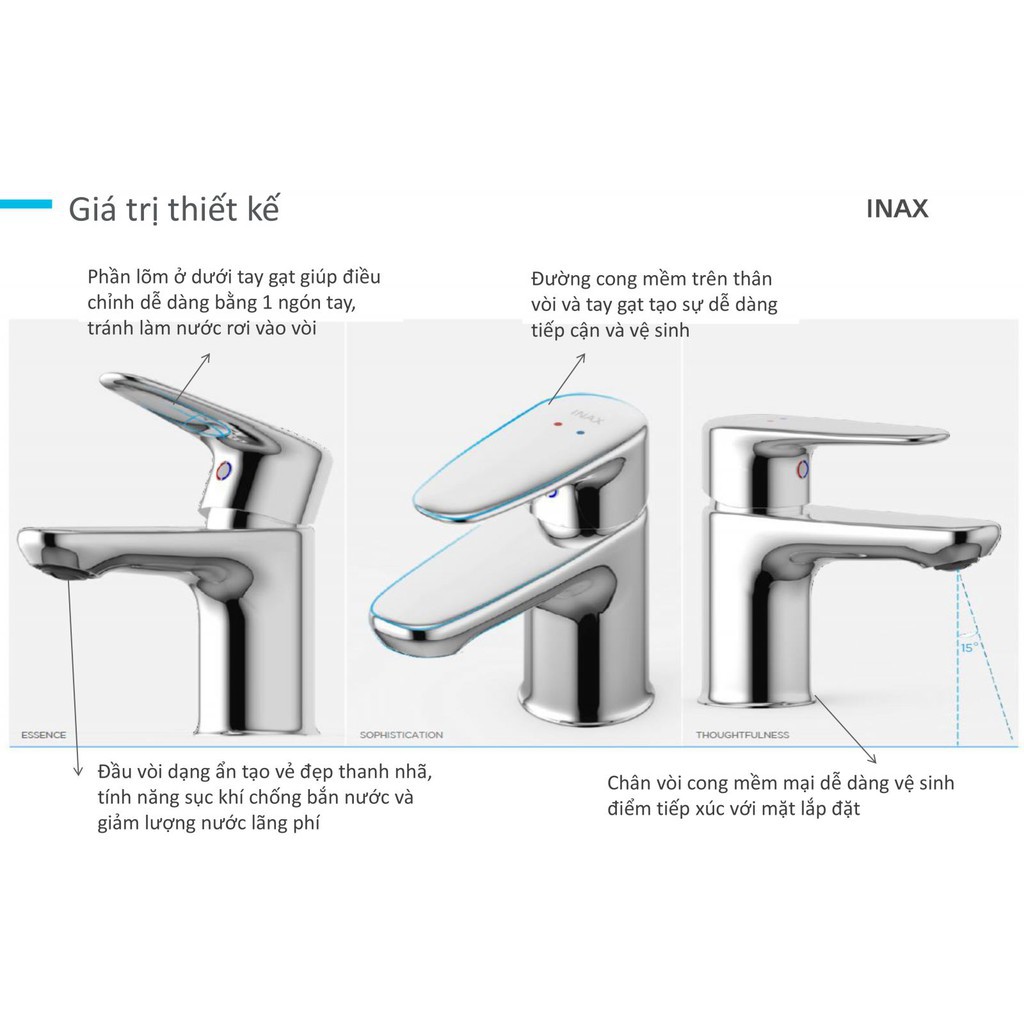 Giá trị thiết kế

INAX

Phần lõm ở dưới tay gạt giúp điều chỉnh dễ dàng bằng 1 ngón tay, tránh làm nước rơi vào vòi

Đường cong mềm trên thân vòi và tay gạt tạo sự dễ dàng tiếp cận và vệ sinh

INAX

15°

ESSENCE

SOPHISTICATION

THOUGHTFULNESS

Đầu vòi dạng ẩn tạo vẻ đẹp thanh nhã, tính năng sục khí chống bắn nước và giảm lượng nước lãng phí

Chân vòi cong mềm mại dễ dàng vệ sinh điểm tiếp xúc với mặt lắp đặt