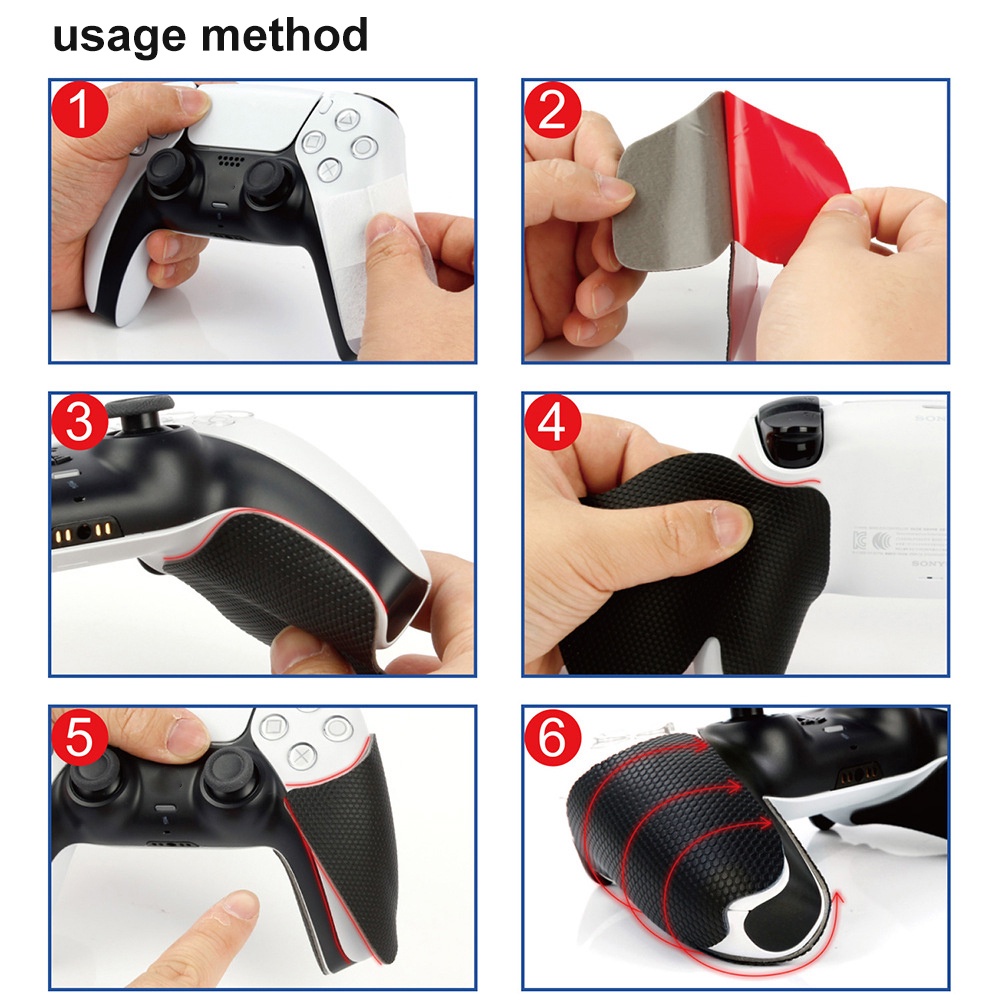 usage method

1

2

3

4

SONY

SONY

5

6