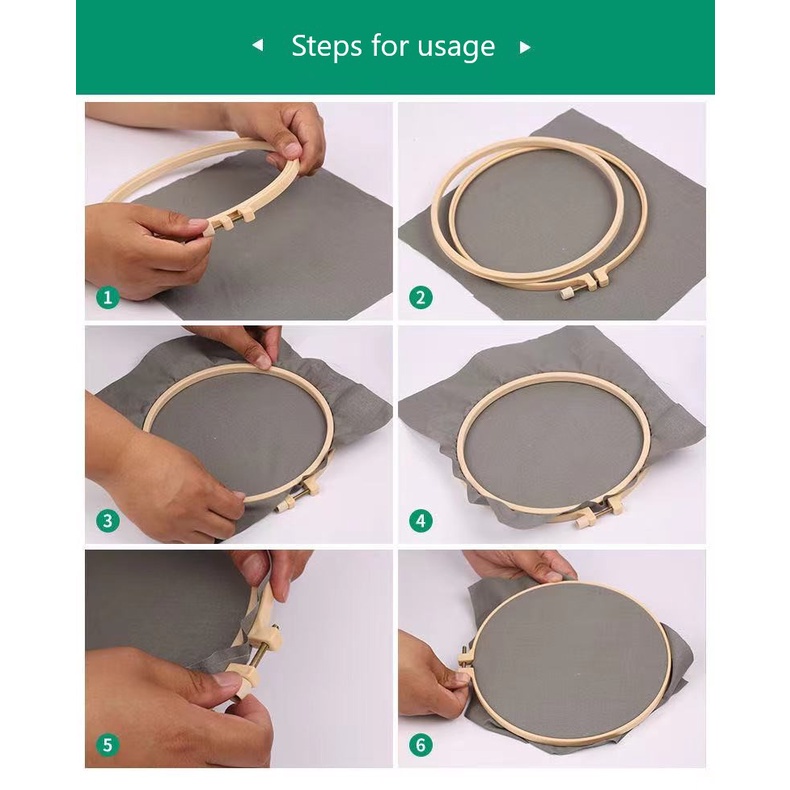 Steps for usage

1

2

3

4

5

6