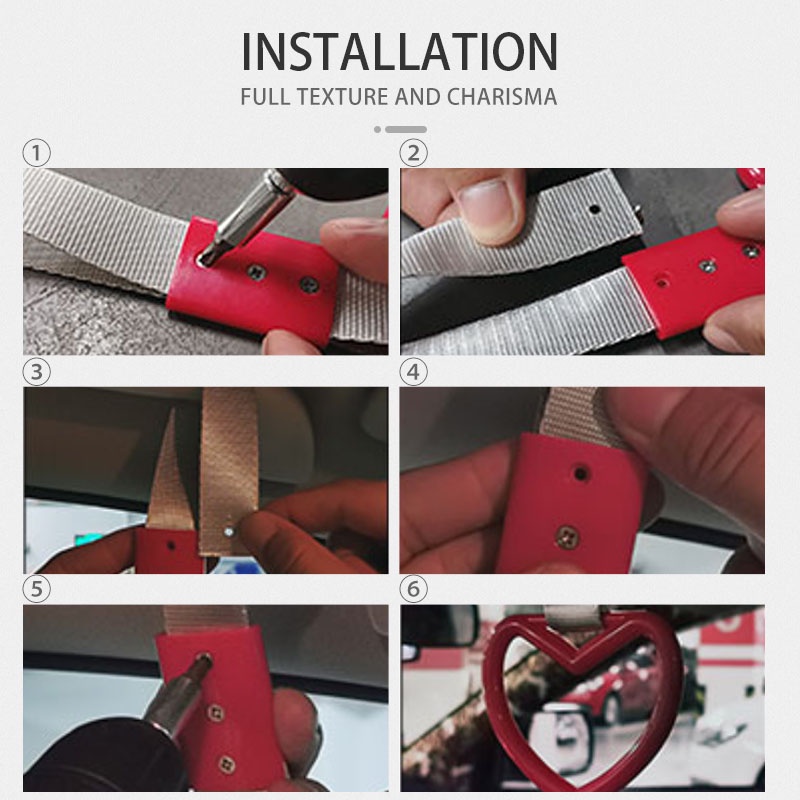 INSTALLATION

FULL TEXTURE AND CHARISMA

1

2

3

4

5

6