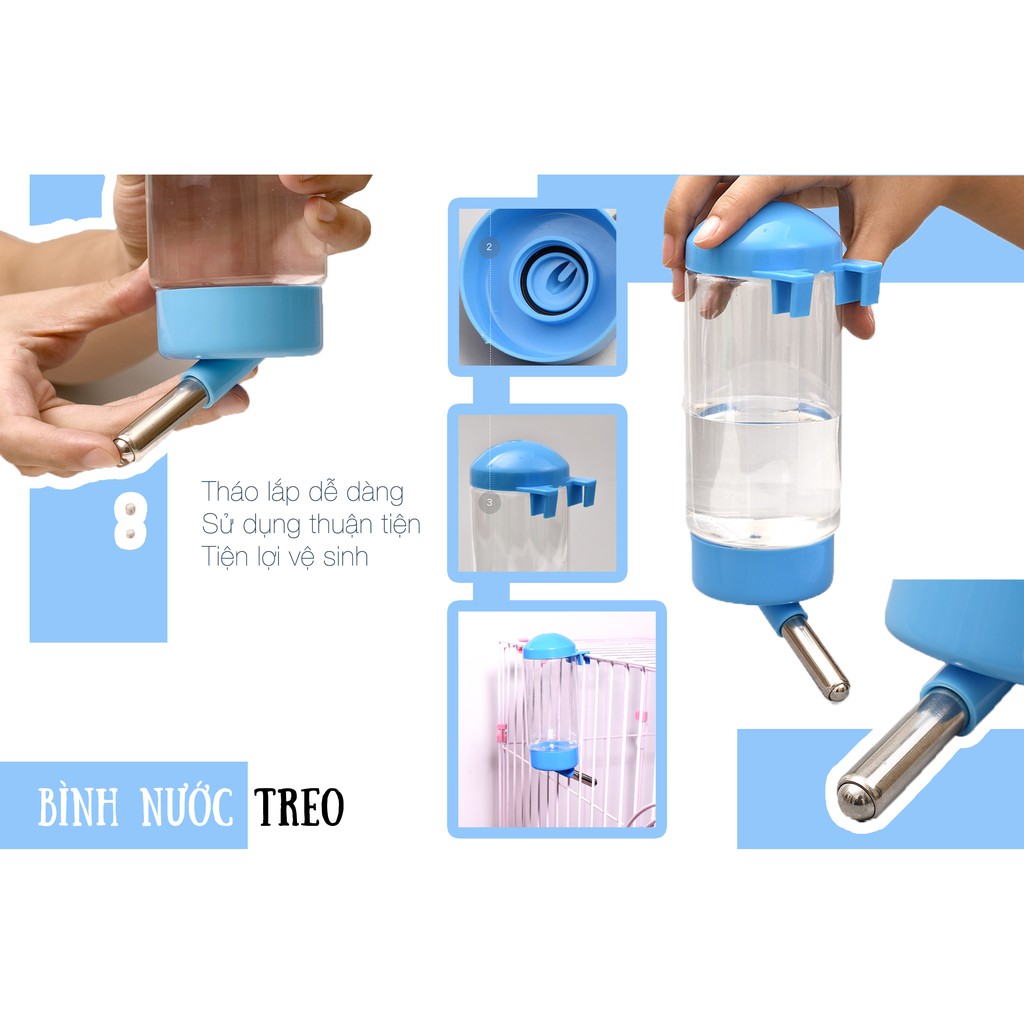 8

Tháo lắp dễ dàng
Sử dụng thuận tiện
Tiện lợi vệ sinh

2

3

BÌNH NƯỚC TREO