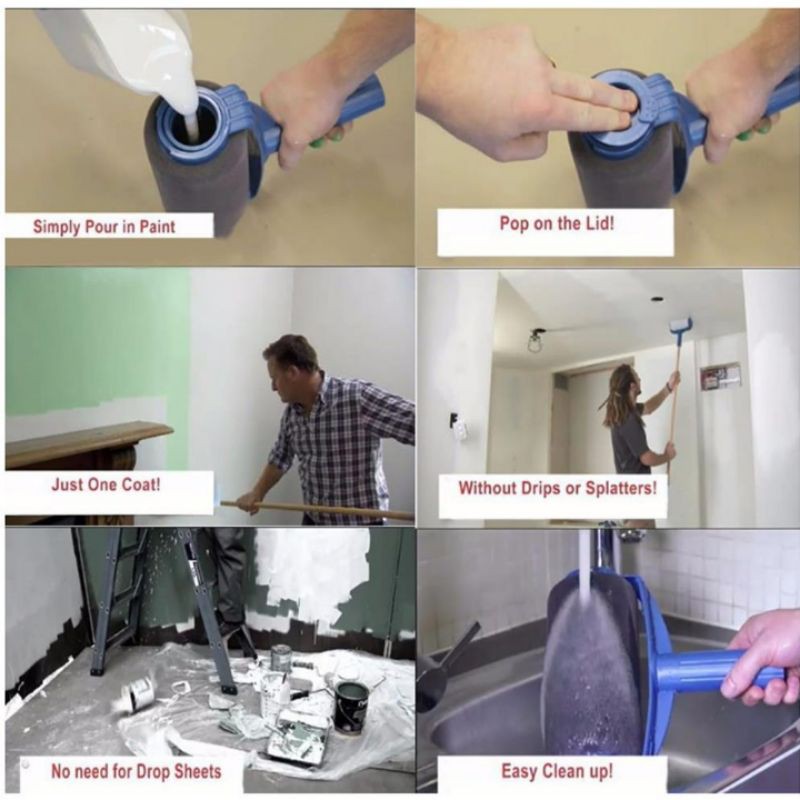 Simply Pour in Paint

Pop on the Lid!

Just One Coat!

Without Drips or Splatters!

No need for Drop Sheets

Easy Clean up!