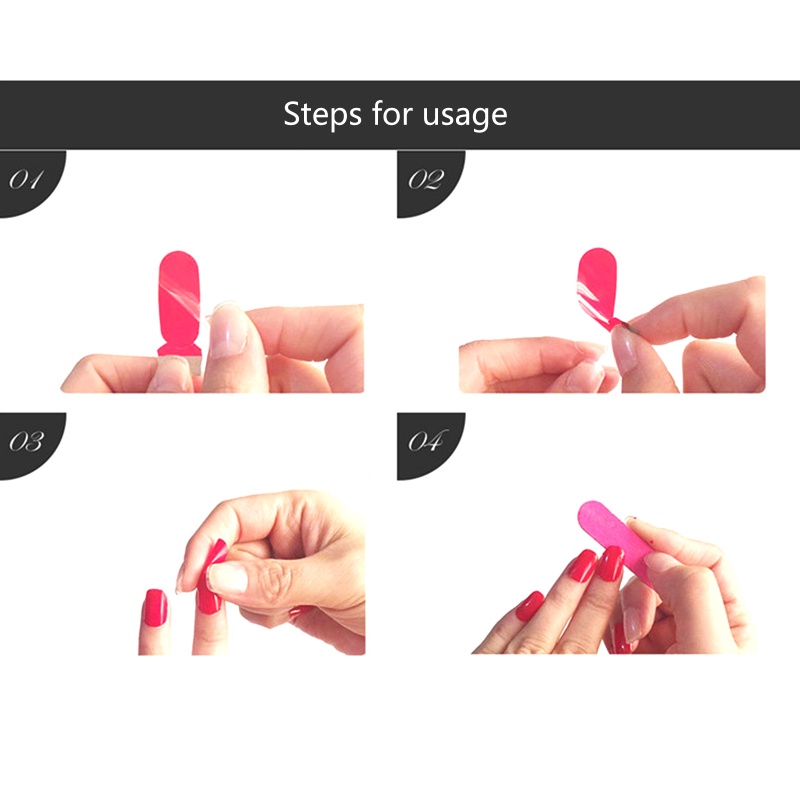 Steps for usage

01

02

03

04