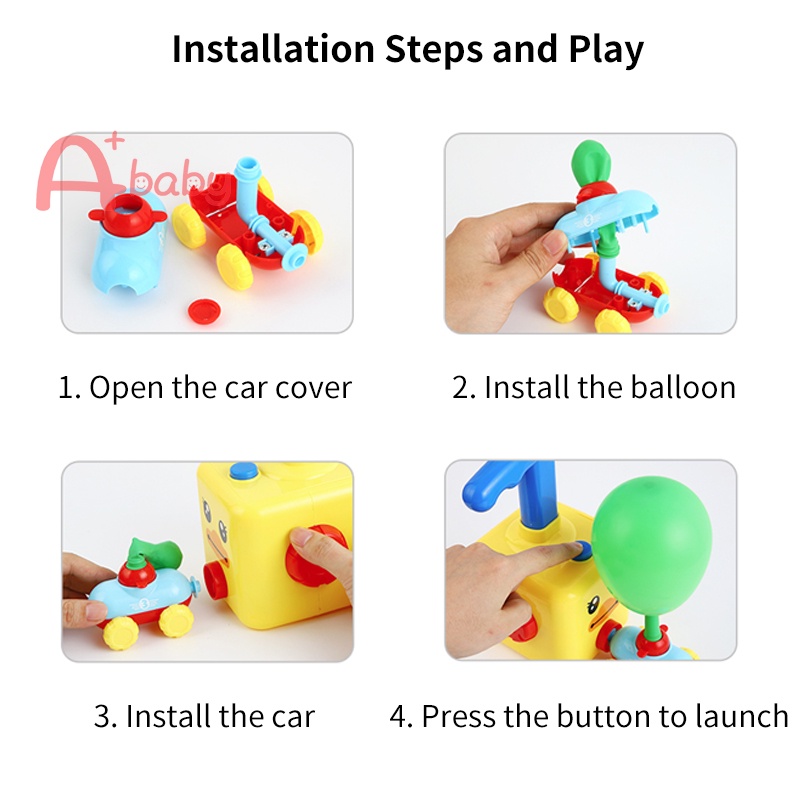 Installation Steps and Play

A+ baby

1. Open the car cover

2. Install the balloon

3. Install the car

4. Press the button to launch