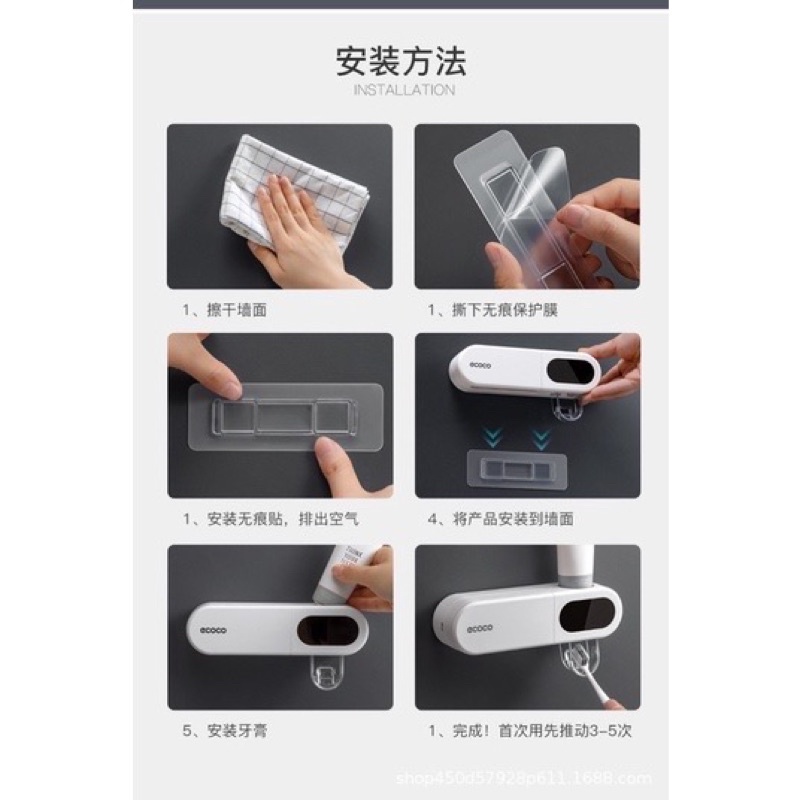 安装方法
INSTALLATION

1、擦干墙面

1、撕下无痕保护膜

1、安装无痕贴，排出空气

ecoco

4、将产品安装到墙面

ecoco

5、安装牙膏

ecoco

1、完成！首次用先推动3-5次

shop450d57928p611.1688.com