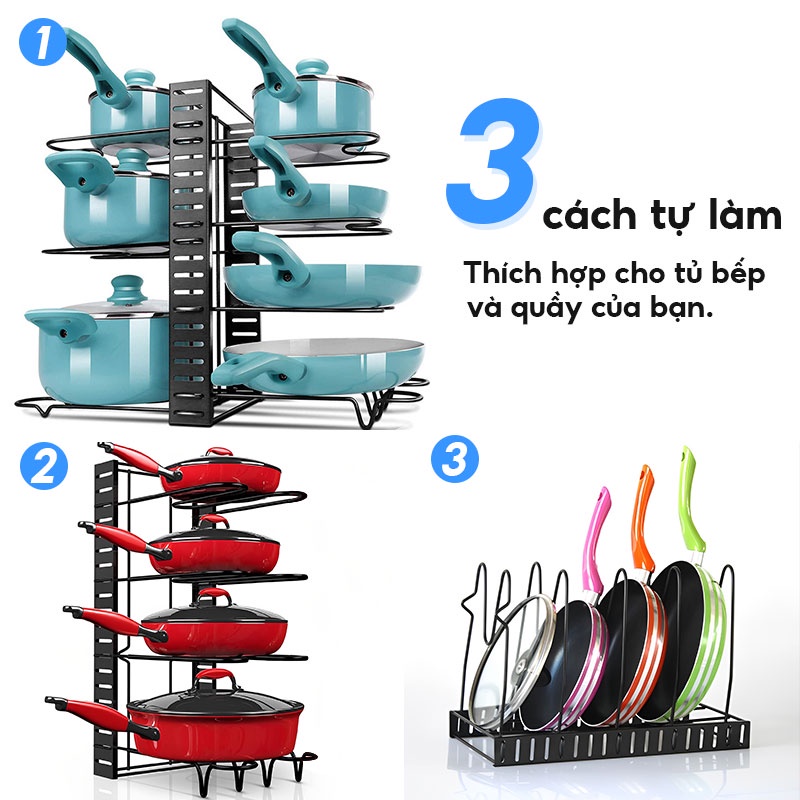 1

3 cách tự làm

Thích hợp cho tủ bếp và quầy của bạn.

2

3