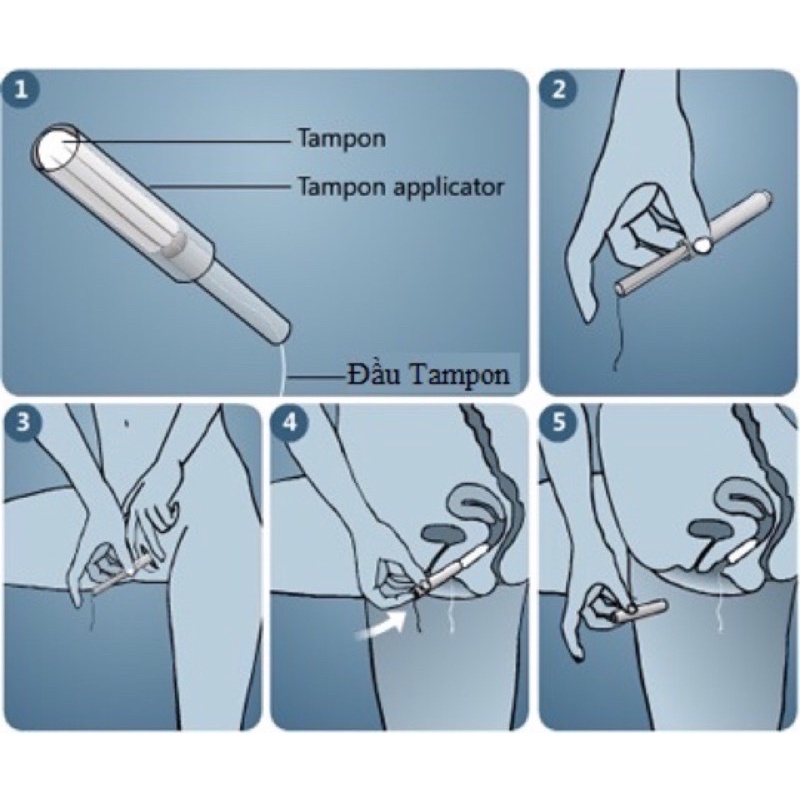 1
Tampon
Tampon applicator
Đầu Tampon
2
3
4
5