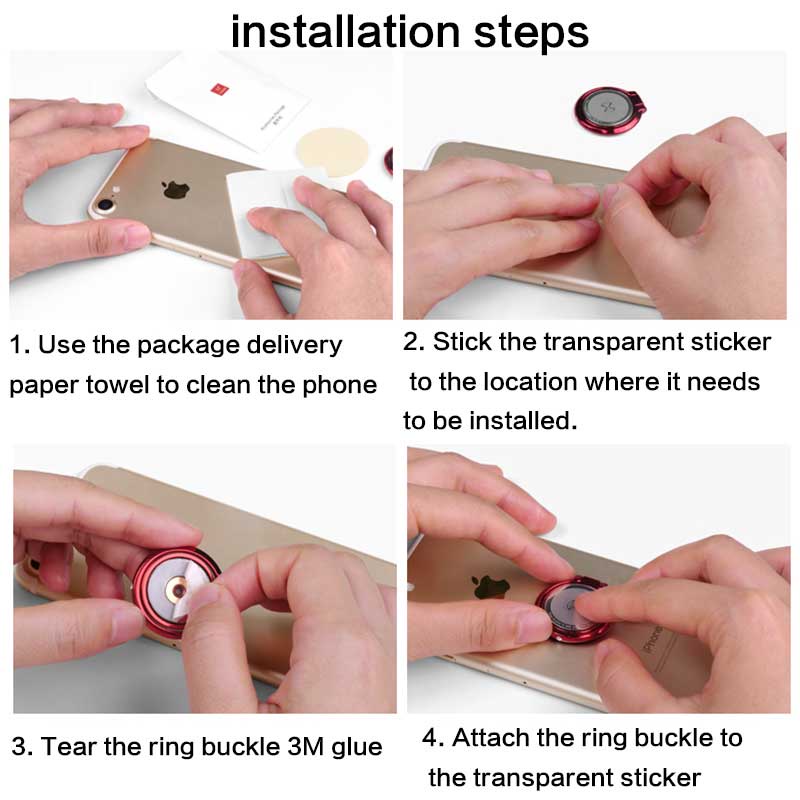 installation steps

1. Use the package delivery paper towel to clean the phone

2. Stick the transparent sticker to the location where it needs to be installed.

3. Tear the ring buckle 3M glue

4. Attach the ring buckle to the transparent sticker