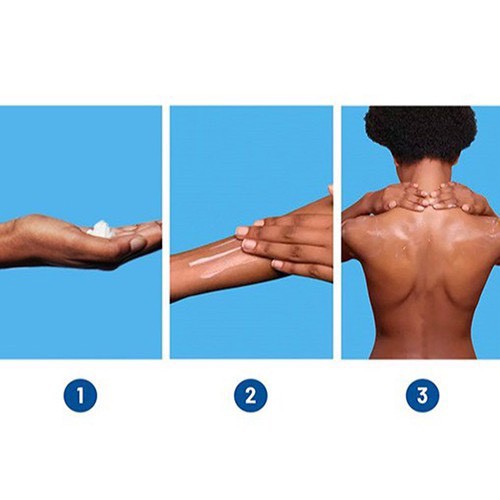 1

2

3