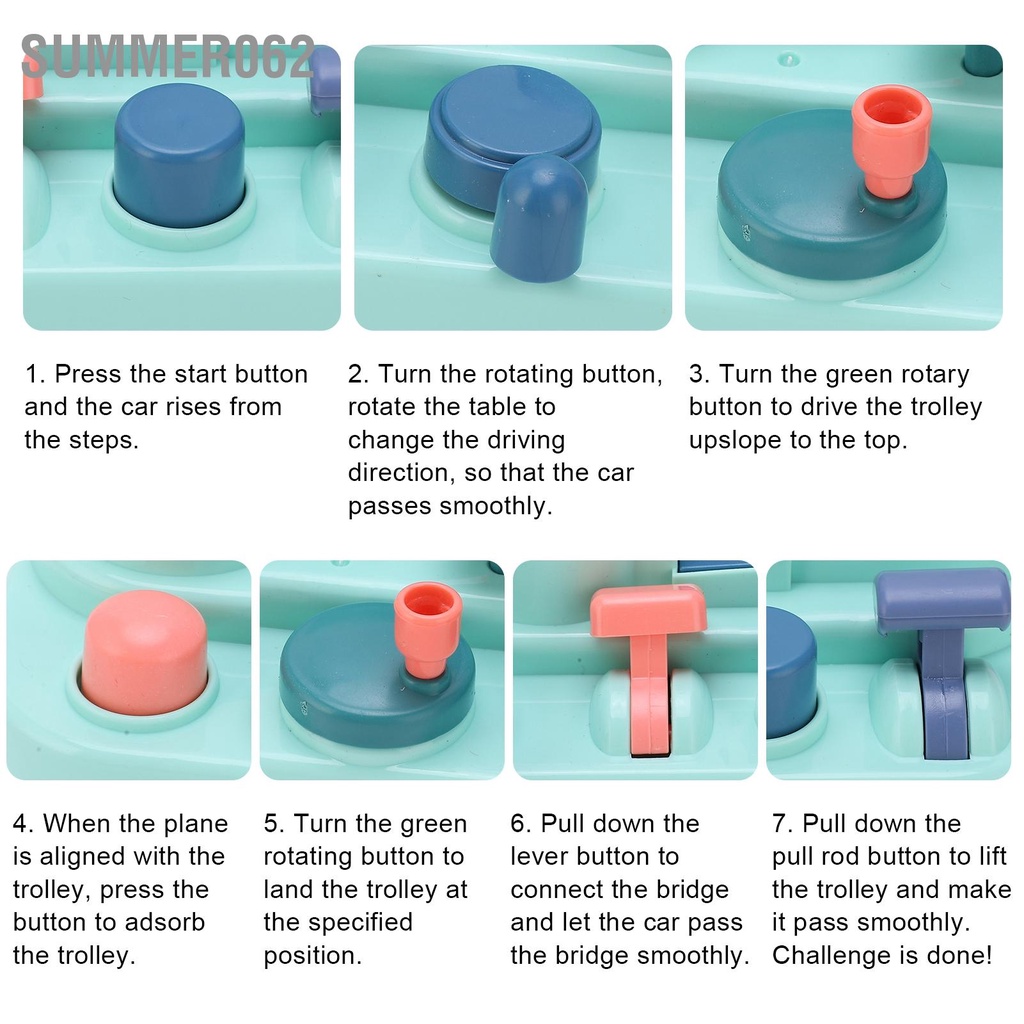 SUMMER062

1. Press the start button and the car rises from the steps.

2. Turn the rotating button, rotate the table to change the driving direction, so that the car passes smoothly.

3. Turn the green rotary button to drive the trolley upslope to the top.

4. When the plane is aligned with the trolley, press the button to adsorb the trolley.

5. Turn the green rotating button to land the trolley at the specified position.

6. Pull down the lever button to connect the bridge and let the car pass the bridge smoothly.

7. Pull down the pull rod button to lift the trolley and make it pass smoothly. Challenge is done!