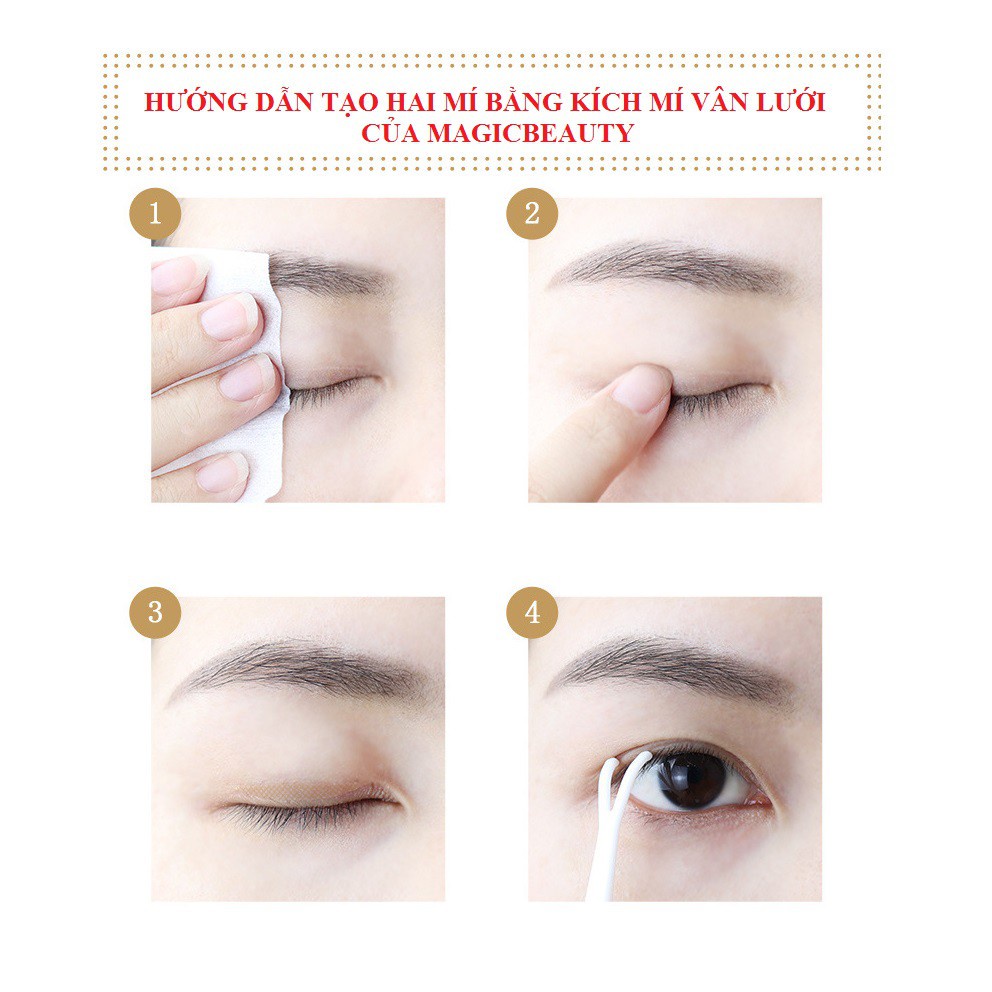 HƯỚNG DẪN TẠO HAI MÍ BẰNG KÍCH MÍ VÂN LƯỚI CỦA MAGICBEAUTY

1

2

3

4