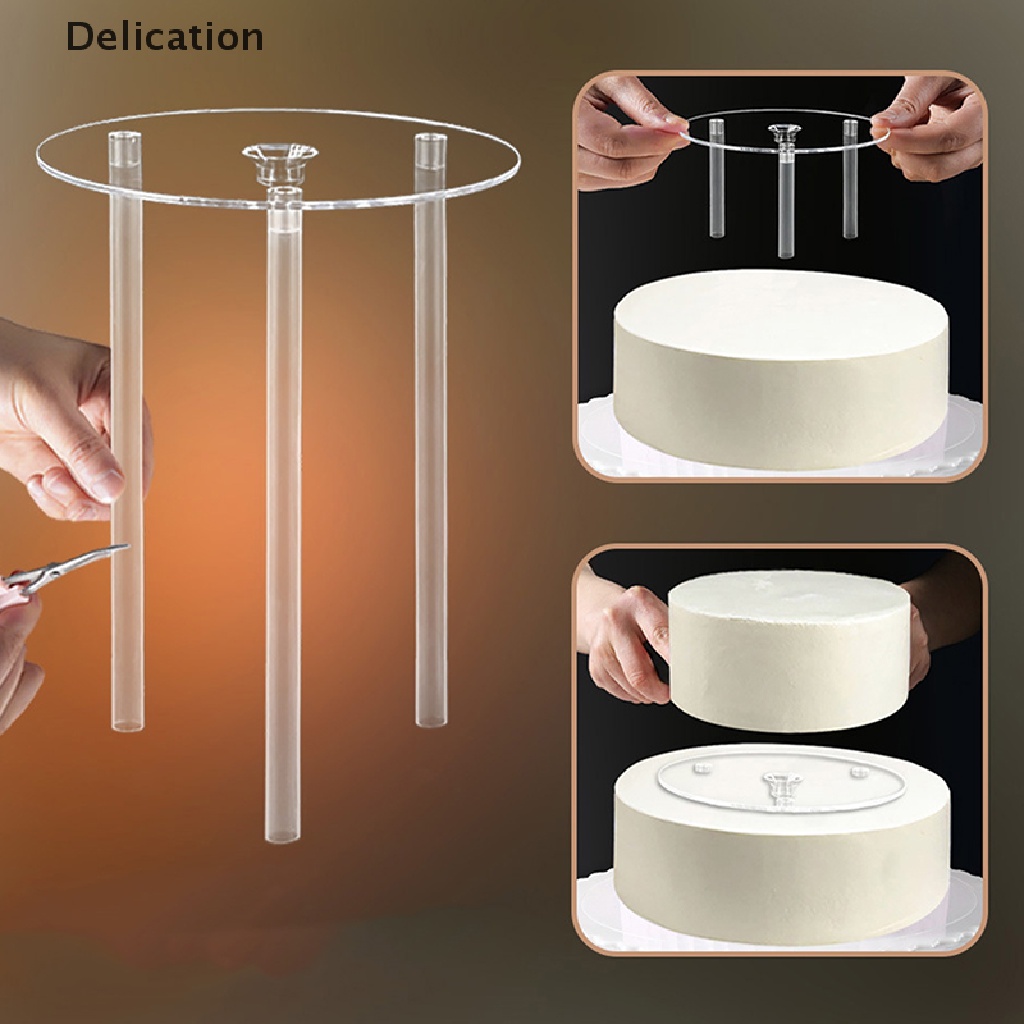 Delication