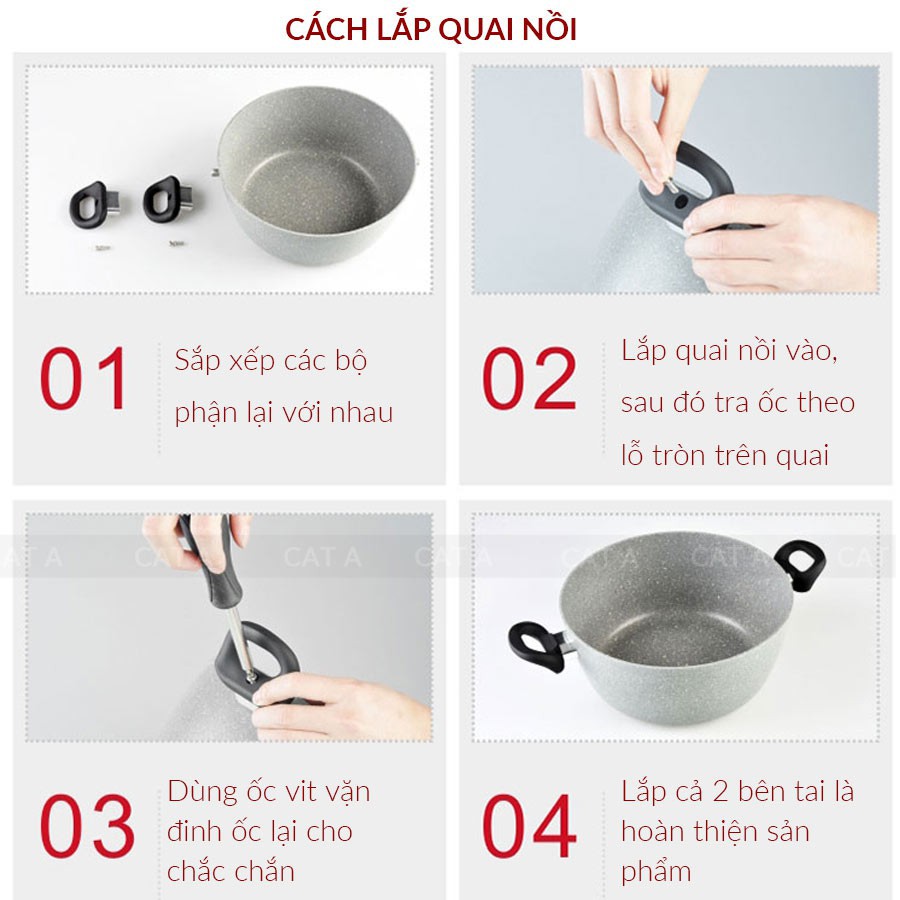 CÁCH LẮP QUAI NỒI

01 Sắp xếp các bộ phận lại với nhau

02 Lắp quai nồi vào, sau đó tra ốc theo lỗ tròn trên quai

CAT A CAT A CAT A CAT A CAT A CAT A CAT

03 Dùng ốc vit vặn đinh ốc lại cho chắc chắn

04 Lắp cả 2 bên tai là hoàn thiện sản phẩm