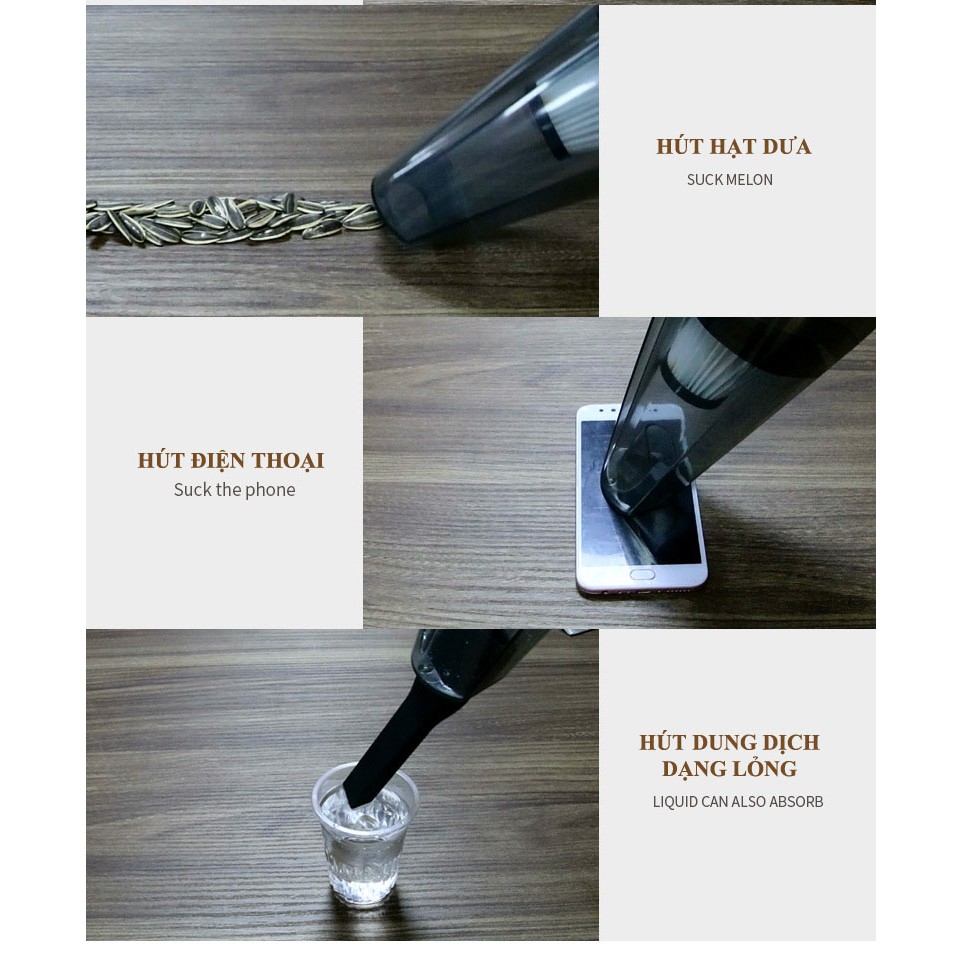 HÚT HẠT DƯA
SUCK MELON

HÚT ĐIỆN THOẠI
Suck the phone

HÚT DUNG DỊCH DẠNG LỎNG
LIQUID CAN ALSO ABSORB