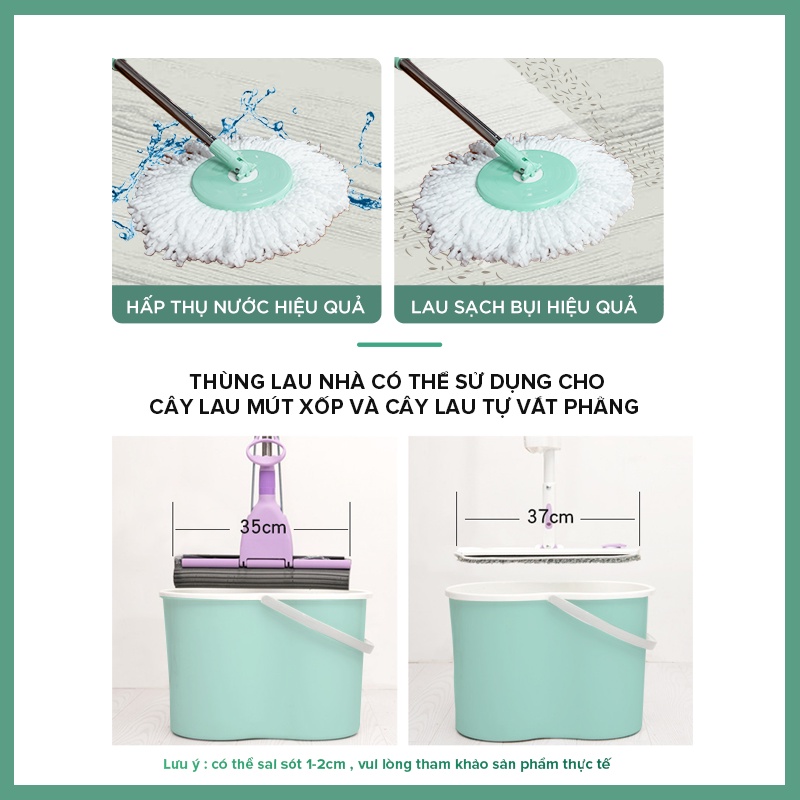 HẤP THỤ NƯỚC HIỆU QUẢ

LAU SẠCH BỤI HIỆU QUẢ

THÙNG LAU NHÀ CÓ THỂ SỬ DỤNG CHO
CÂY LAU MÚT XỐP VÀ CÂY LAU TỰ VẮT PHẲNG

35cm

37cm

Lưu ý : có thể sai sót 1-2cm , vui lòng tham khảo sản phẩm thực tế