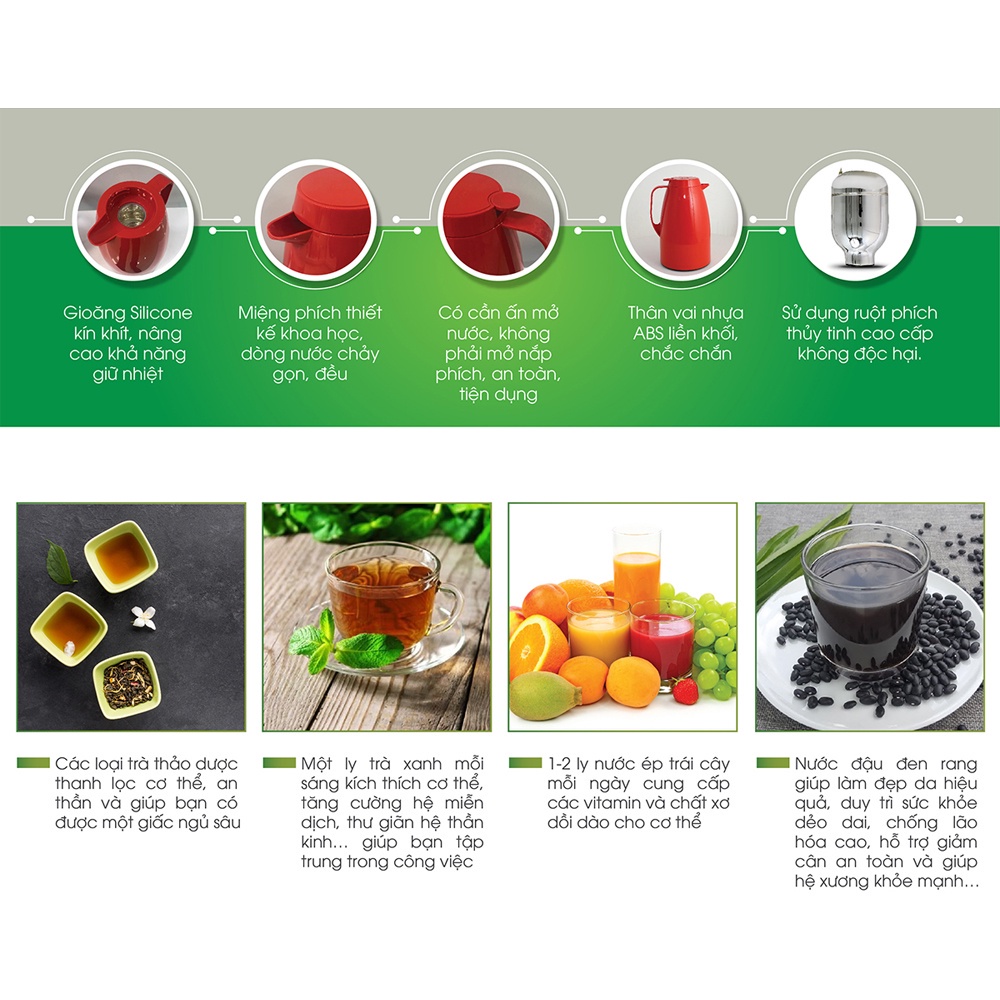 Gioăng Silicone kín khít, nâng cao khả năng giữ nhiệt

Miệng phích thiết kế khoa học, dòng nước chảy gọn, đều

Có cần ấn mở nước, không phải mở nắp phích, an toàn, tiện dụng

Thân vai nhựa ABS liền khối, chắc chắn

Sử dụng ruột phích thủy tinh cao cấp không độc hại.

Các loại trà thảo dược thanh lọc cơ thể, an thần và giúp bạn có được một giấc ngủ sâu

Một ly trà xanh mỗi sáng kích thích cơ thể, tăng cường hệ miễn dịch, thư giãn hệ thần kinh... giúp bạn tập trung trong công việc

1-2 ly nước ép trái cây mỗi ngày cung cấp các vitamin và chất xơ dồi dào cho cơ thể

Nước đậu đen rang giúp làm đẹp da hiệu quả, duy trì sức khỏe dẻo dai, chống lão hóa cao, hỗ trợ giảm cân an toàn và giúp hệ xương khỏe mạnh...