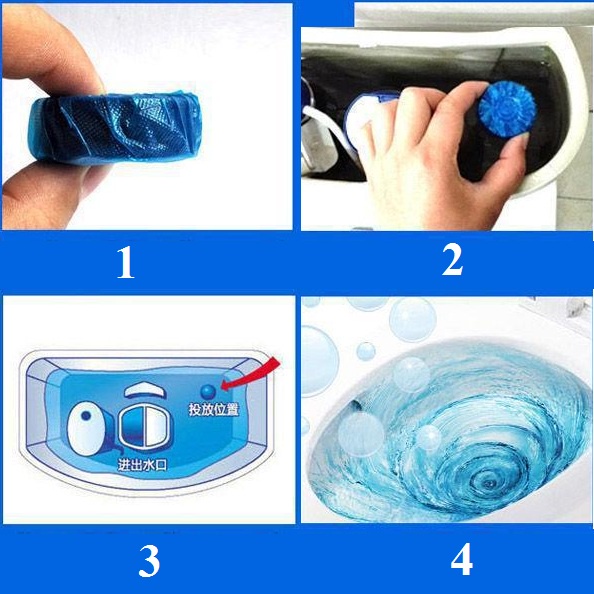 1

2

投放位置

进出水口

3

4