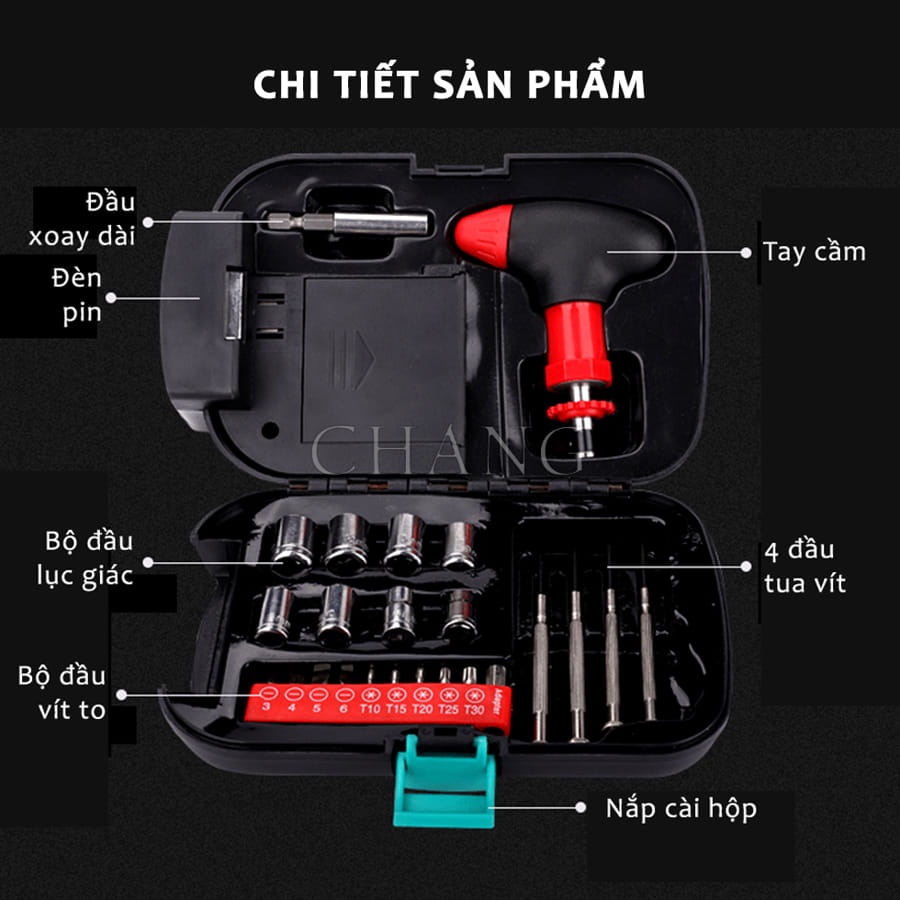 CHI TIẾT SẢN PHẨM

Đầu xoay dài

Đèn pin

Tay cầm

CHANG

Bộ đầu lục giác

4 đầu tua vít

Bộ đầu vít to

3 4 5 6 T10 T15 T20 T25 T30

Adapter

Nắp cài hộp