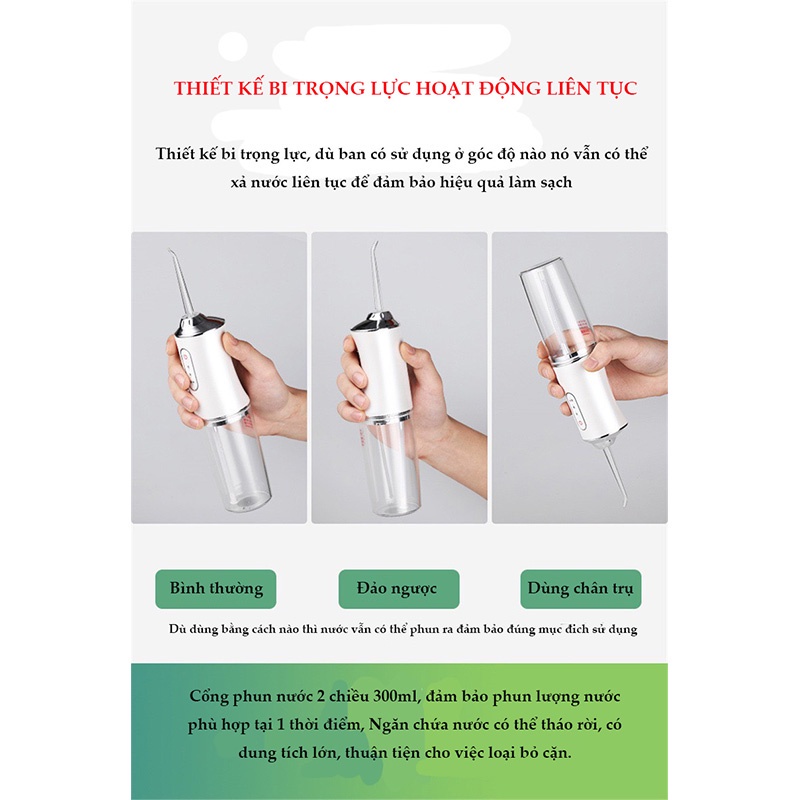 THIẾT KẾ BI TRỌNG LỰC HOẠT ĐỘNG LIÊN TỤC

Thiết kế bi trọng lực, dù ban có sử dụng ở góc độ nào nó vẫn có thể xả nước liên tục để đảm bảo hiệu quả làm sạch

Bình thường

Đảo ngược

Dùng chân trụ

Dù dùng bằng cách nào thì nước vẫn có thể phun ra đảm bảo đúng mục đích sử dụng

Cổng phun nước 2 chiều 300ml, đảm bảo phun lượng nước phù hợp tại 1 thời điểm, Ngăn chứa nước có thể tháo rời, có dung tích lớn, thuận tiện cho việc loại bỏ cặn.