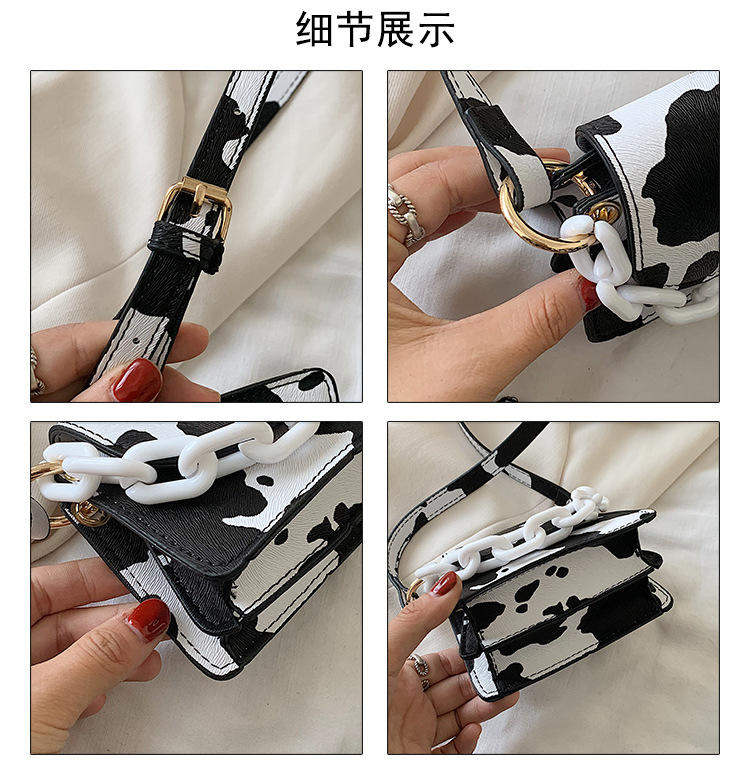 细节展示