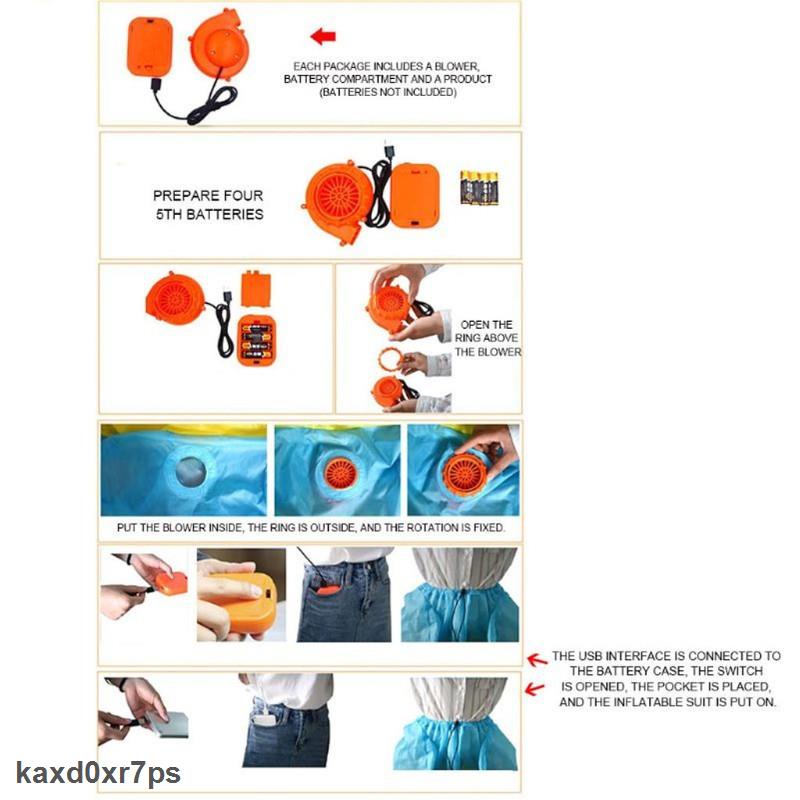 EACH PACKAGE INCLUDES A BLOWER, BATTERY COMPARTMENT AND A PRODUCT (BATTERIES NOT INCLUDED)

PREPARE FOUR 5TH BATTERIES

OPEN THE RING ABOVE THE BLOWER

PUT THE BLOWER INSIDE, THE RING IS OUTSIDE, AND THE ROTATION IS FIXED.

THE USB INTERFACE IS CONNECTED TO THE BATTERY CASE, THE SWITCH IS OPENED, THE POCKET IS PLACED, AND THE INFLATABLE SUIT IS PUT ON.

kaxd0xr7ps