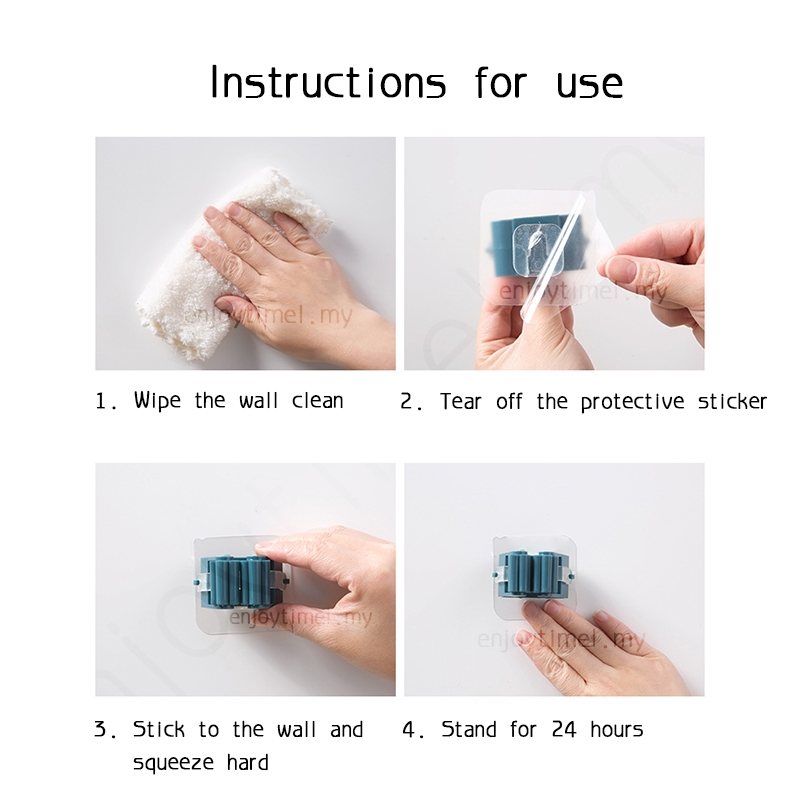 Instructions for use

enjoytimel.my

1. Wipe the wall clean

enjoytimel.my

2. Tear off the protective sticker

enjoytimel.my

3. Stick to the wall and squeeze hard

enjoytimel.my

4. Stand for 24 hours