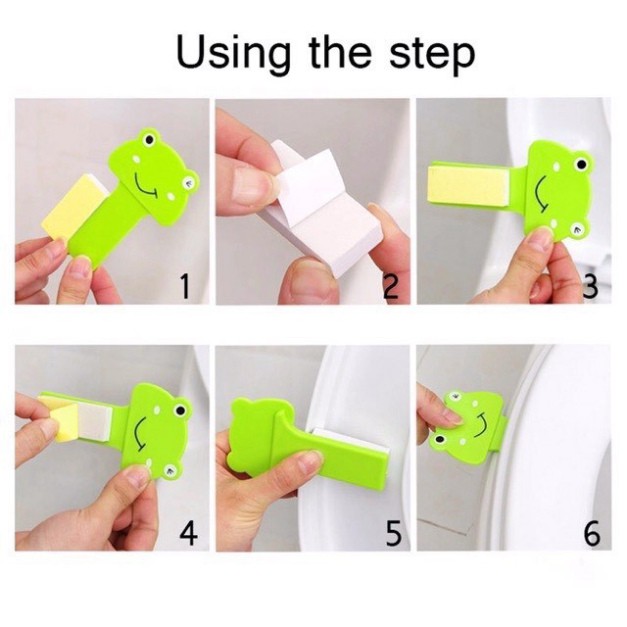 Using the step

1

2

3

4

5

6