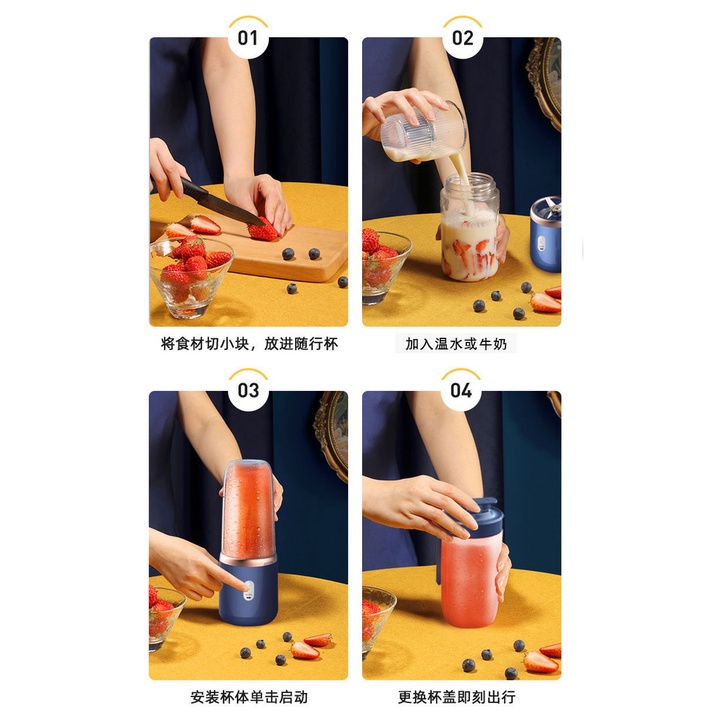 01

将食材切小块，放进随行杯

02

加入温水或牛奶

03

安装杯体单击启动

04

更换杯盖即刻出行